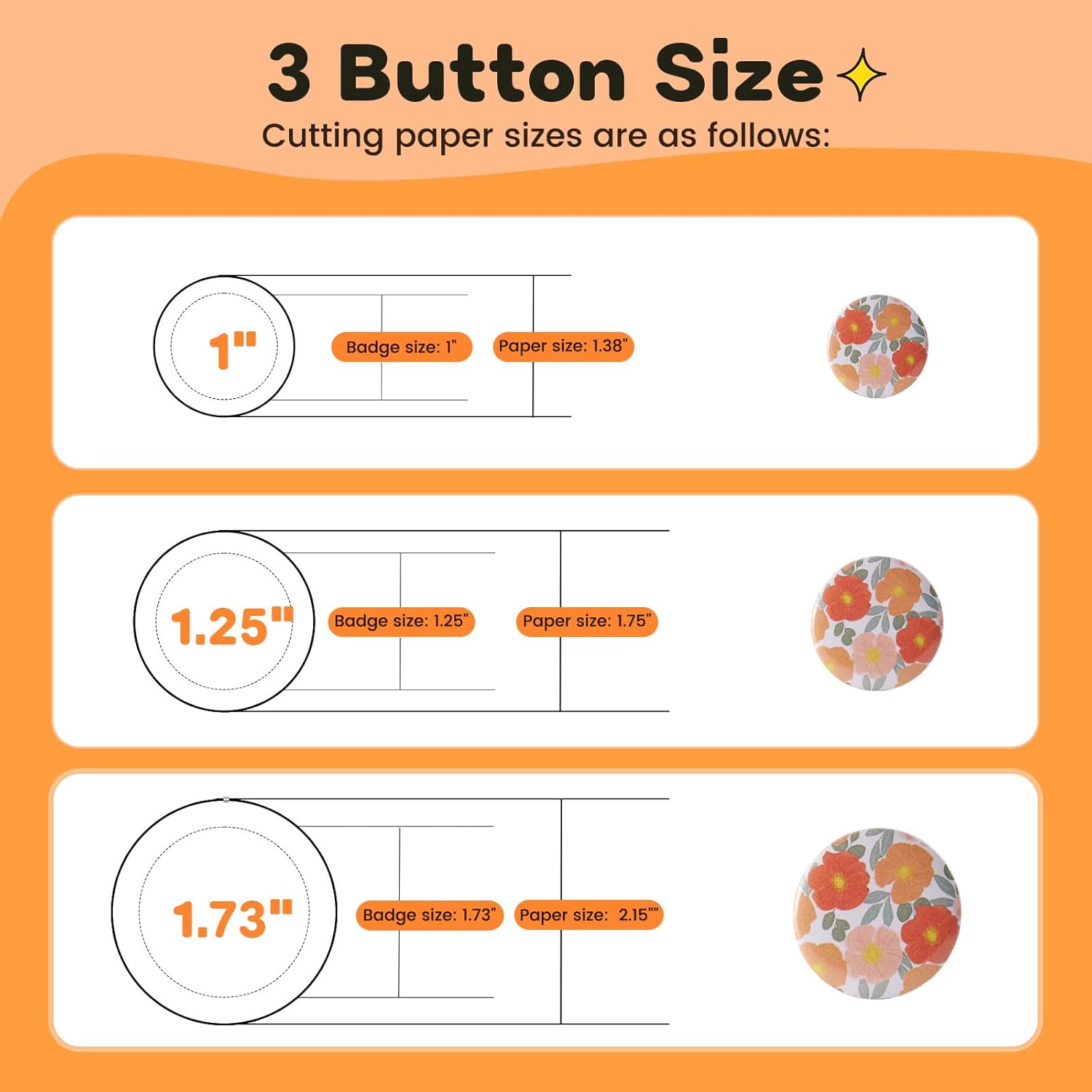 3 Button Size

Cutting paper sizes are as follows:

1"

Badge size: 1"

Paper size: 1.38"

1.25"

Badge size: 1.25"

Paper size: 1.75"

1.73"

Badge size: 1.73"

Paper size: 2.15""