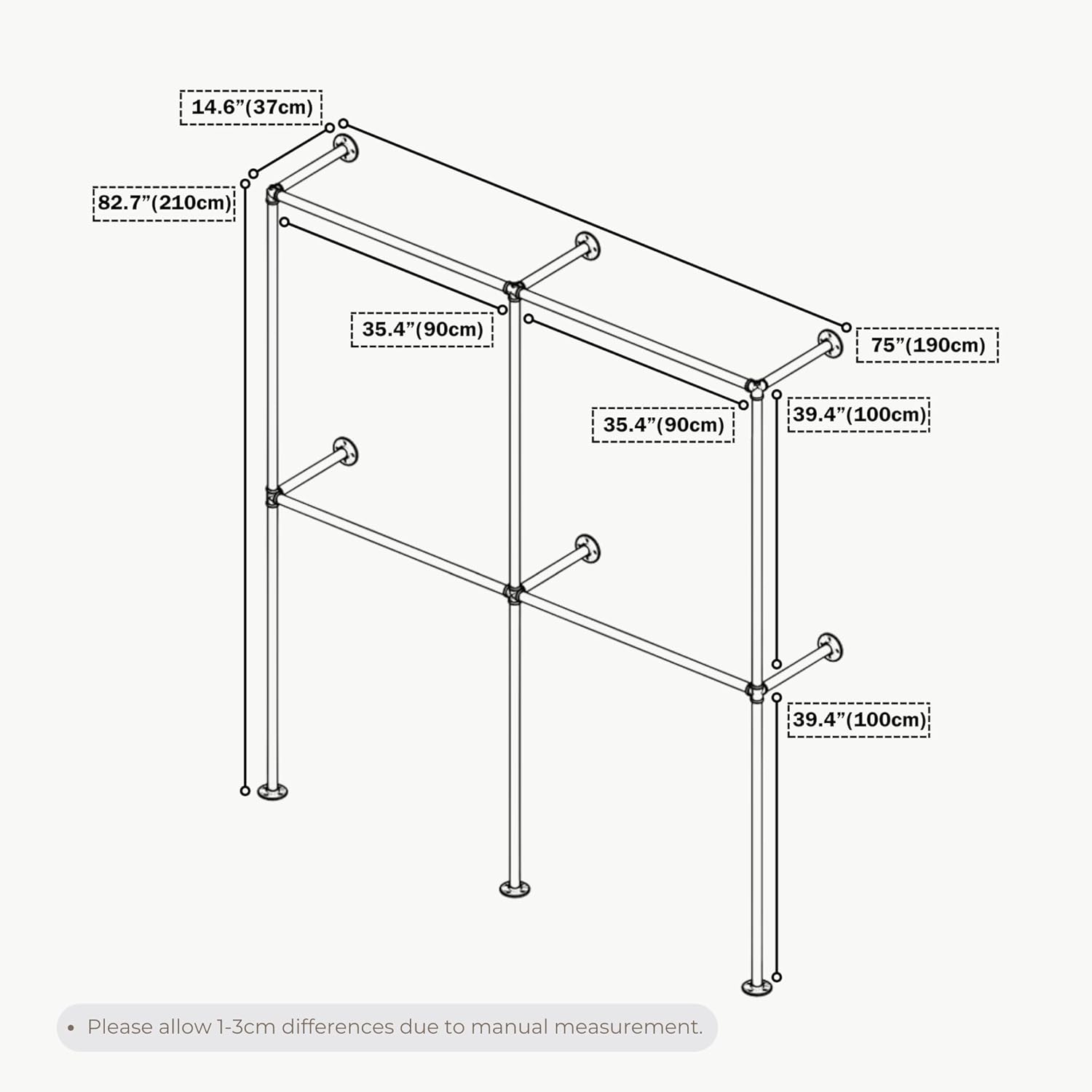 14.6”(37cm)

82.7”(210cm)

35.4”(90cm)

75”(190cm)

35.4”(90cm)

39.4”(100cm)

39.4”(100cm)

• Please allow 1-3cm differences due to manual measurement.