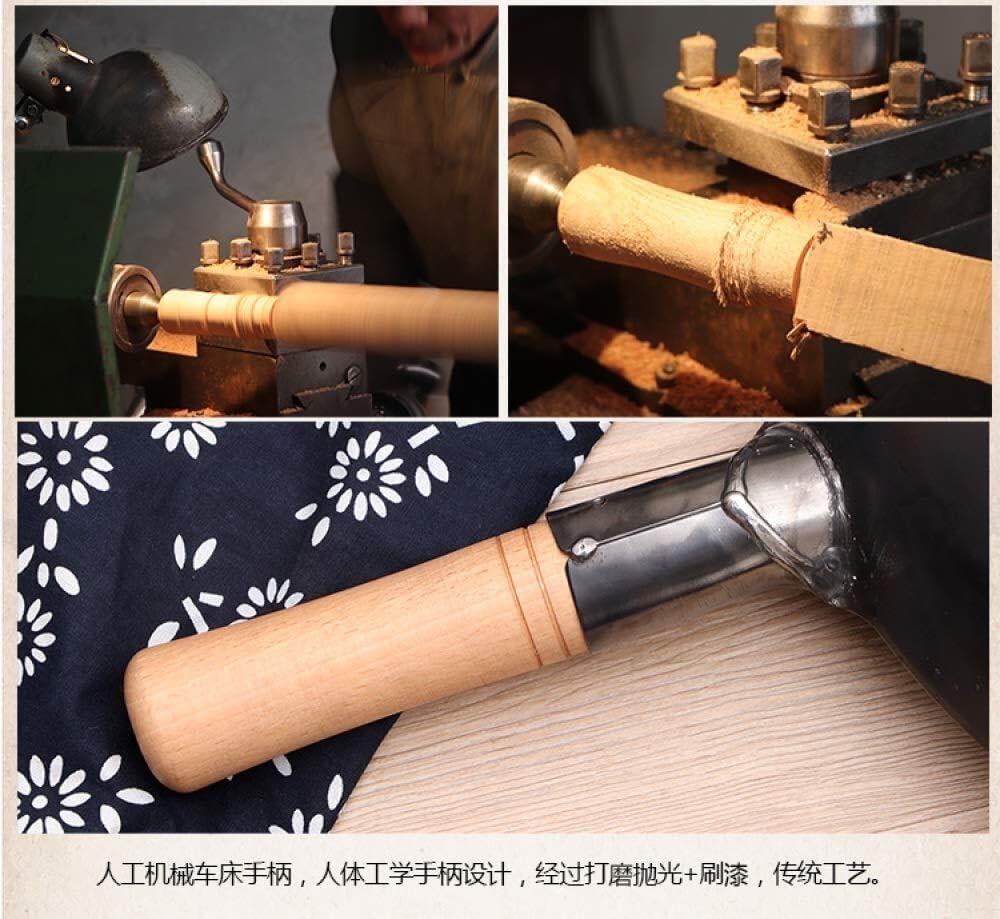 人工机械车床手柄，人体工学手柄设计，经过打磨抛光+刷漆，传统工艺。