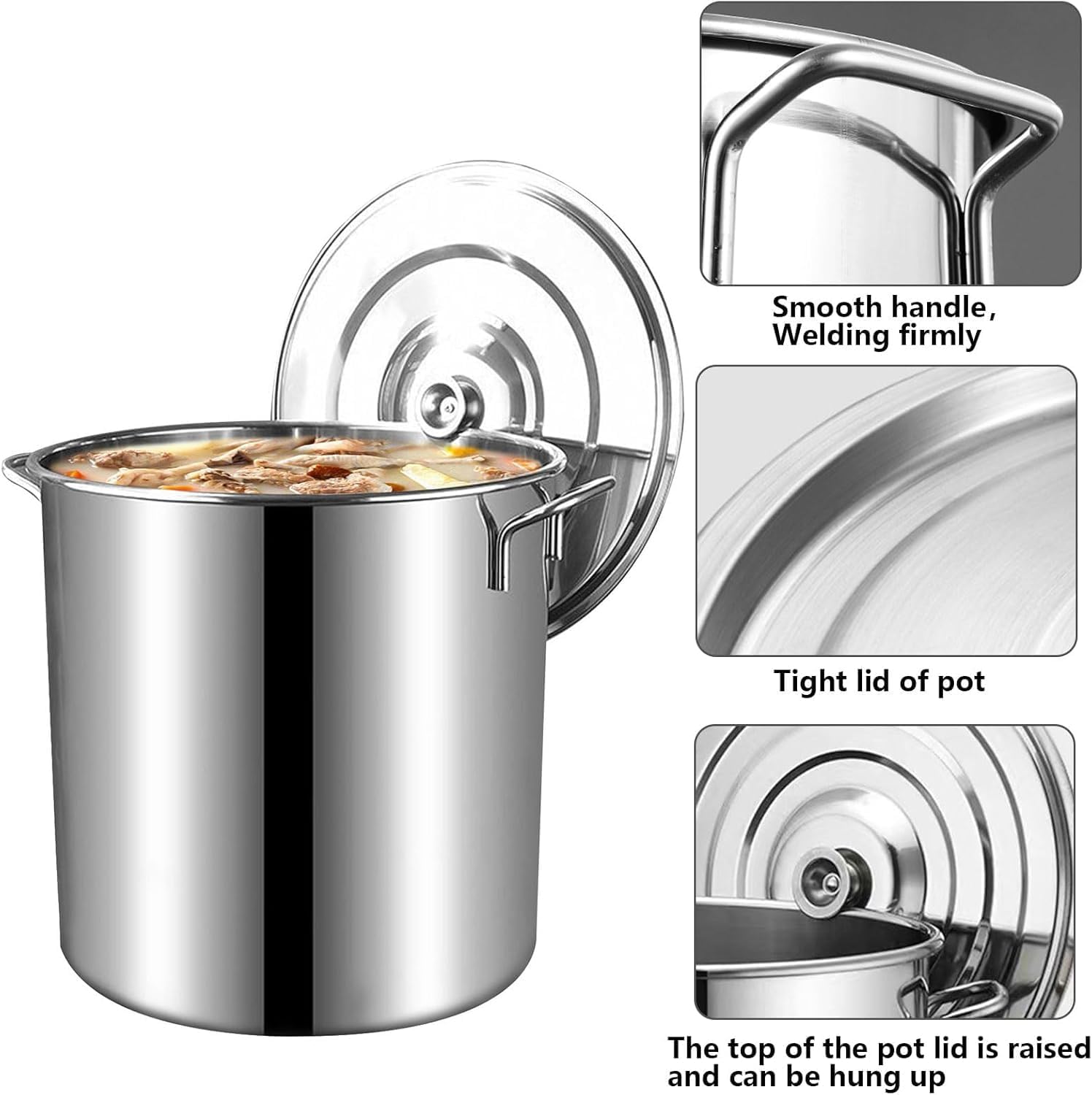 Smooth handle,
Welding firmly

Tight lid of pot

The top of the pot lid is raised
and can be hung up