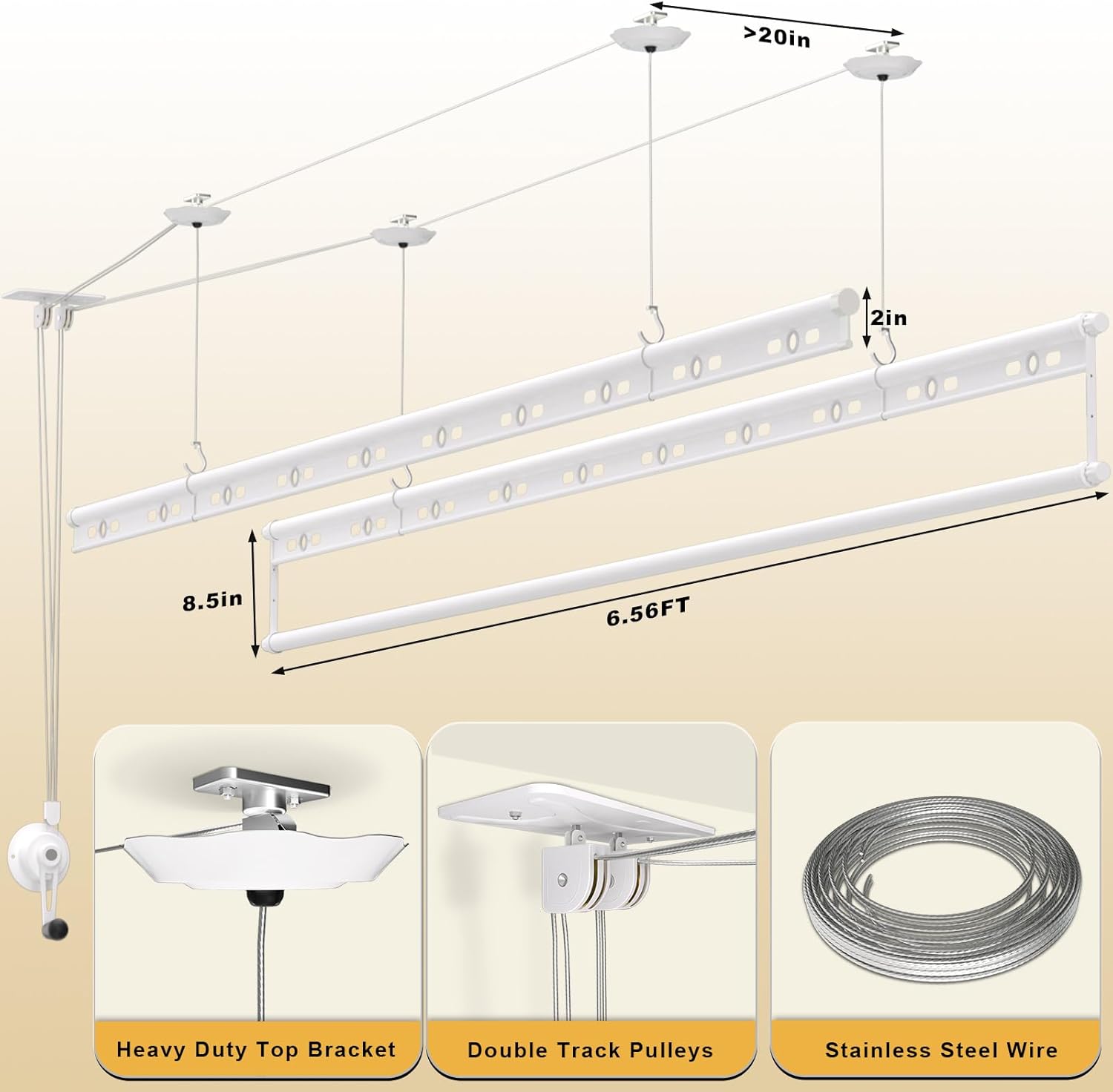 >20in

2in

8.5in

6.56FT

Heavy Duty Top Bracket

Double Track Pulleys

Stainless Steel Wire