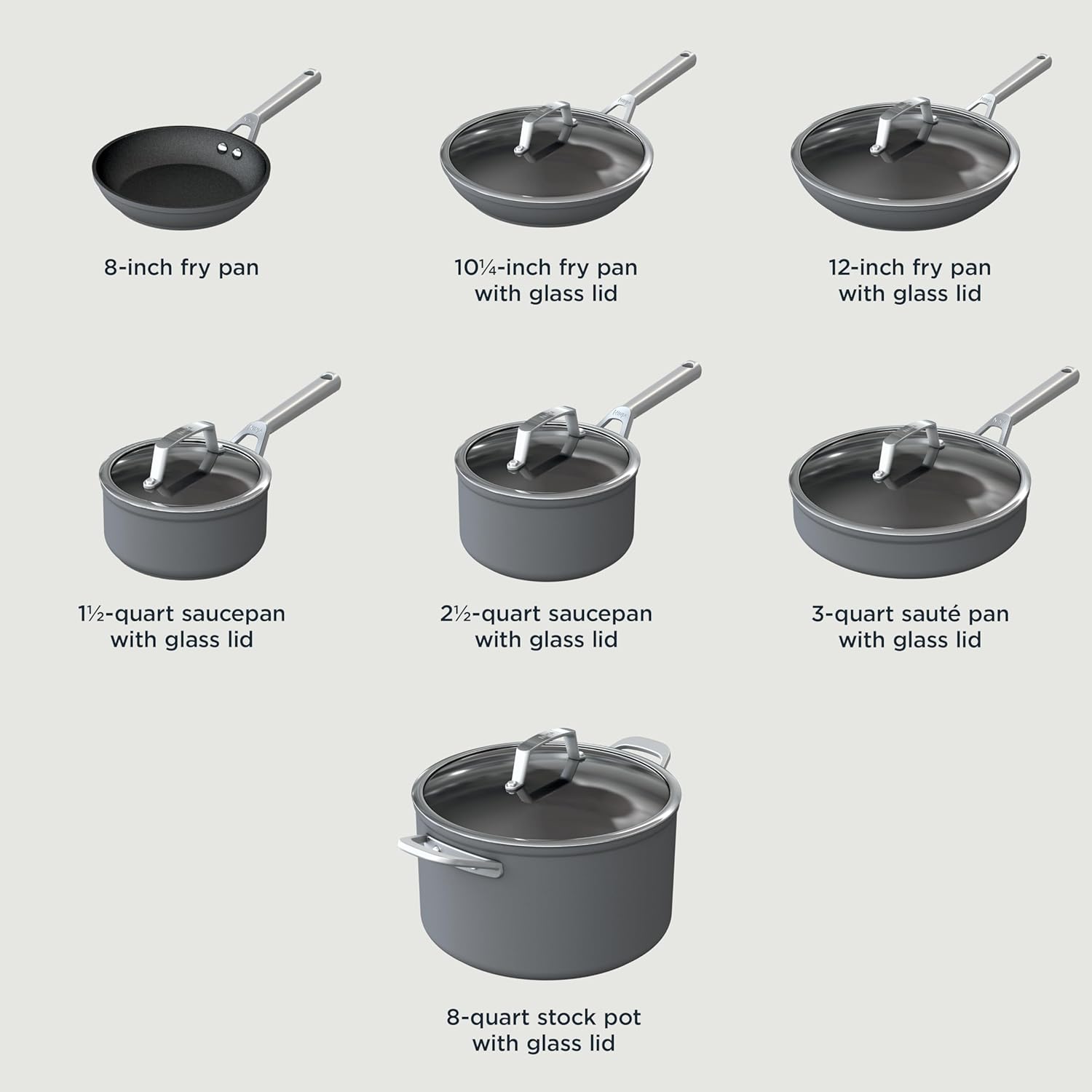 8-inch fry pan

10¼-inch fry pan with glass lid

12-inch fry pan with glass lid

1½-quart saucepan with glass lid

2½-quart saucepan with glass lid

3-quart sauté pan with glass lid

8-quart stock pot with glass lid