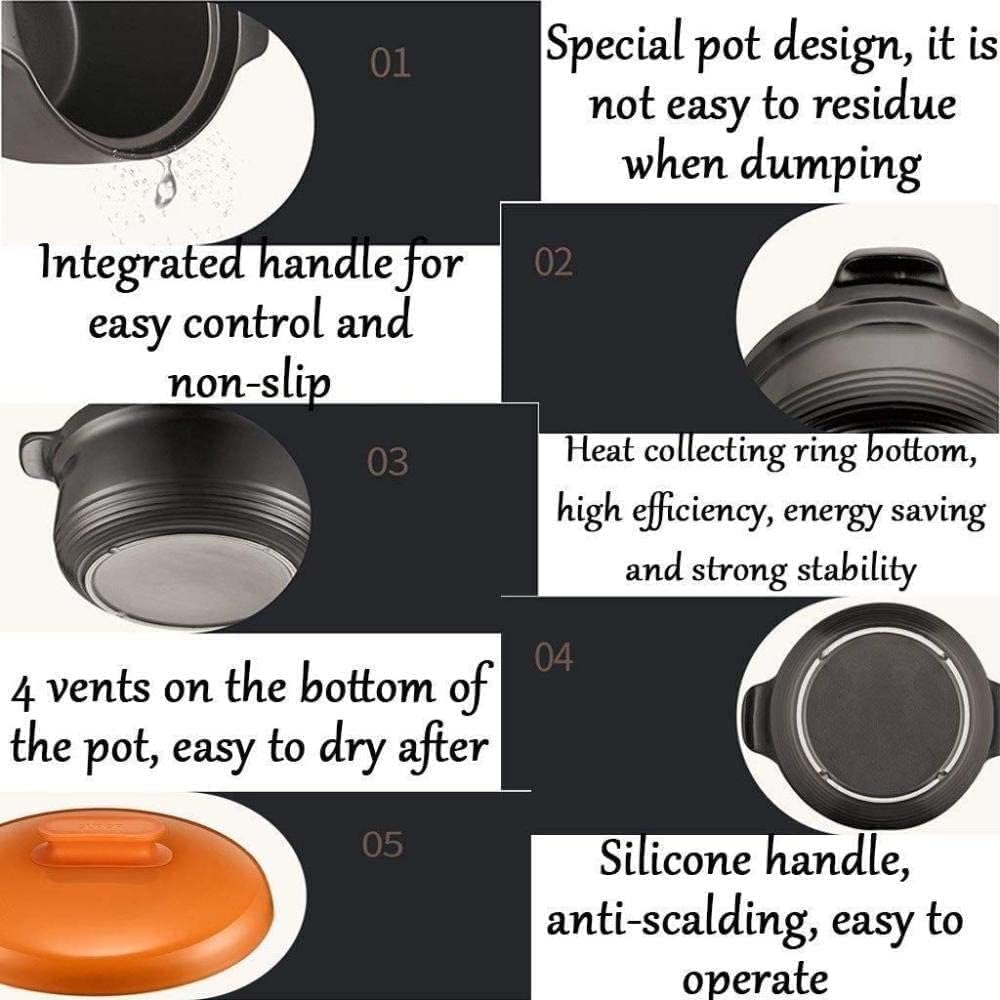 01

Special pot design, it is not easy to residue when dumping

Integrated handle for easy control and non-slip

02

03

Heat collecting ring bottom, high efficiency, energy saving and strong stability

4 vents on the bottom of the pot, easy to dry after

04

05

Silicone handle, anti-scalding, easy to operate