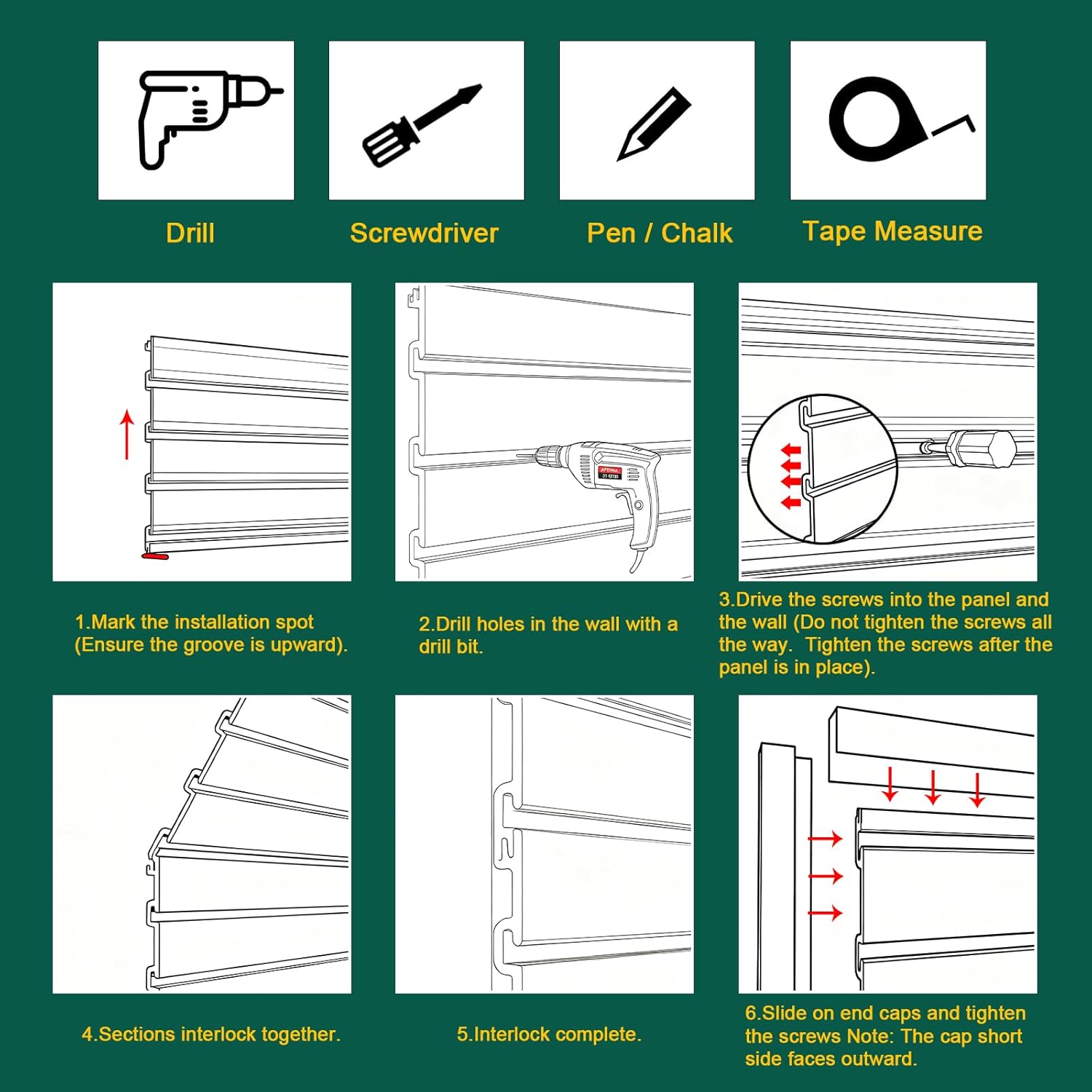 Drill

Screwdriver

Pen / Chalk

Tape Measure

1.Mark the installation spot (Ensure the groove is upward).

2.Drill holes in the wall with a drill bit.

3.Drive the screws into the panel and the wall (Do not tighten the screws all the way. Tighten the screws after the panel is in place).

4.Sections interlock together.

5.Interlock complete.

6.Slide on end caps and tighten the screws Note: The cap short side faces outward.