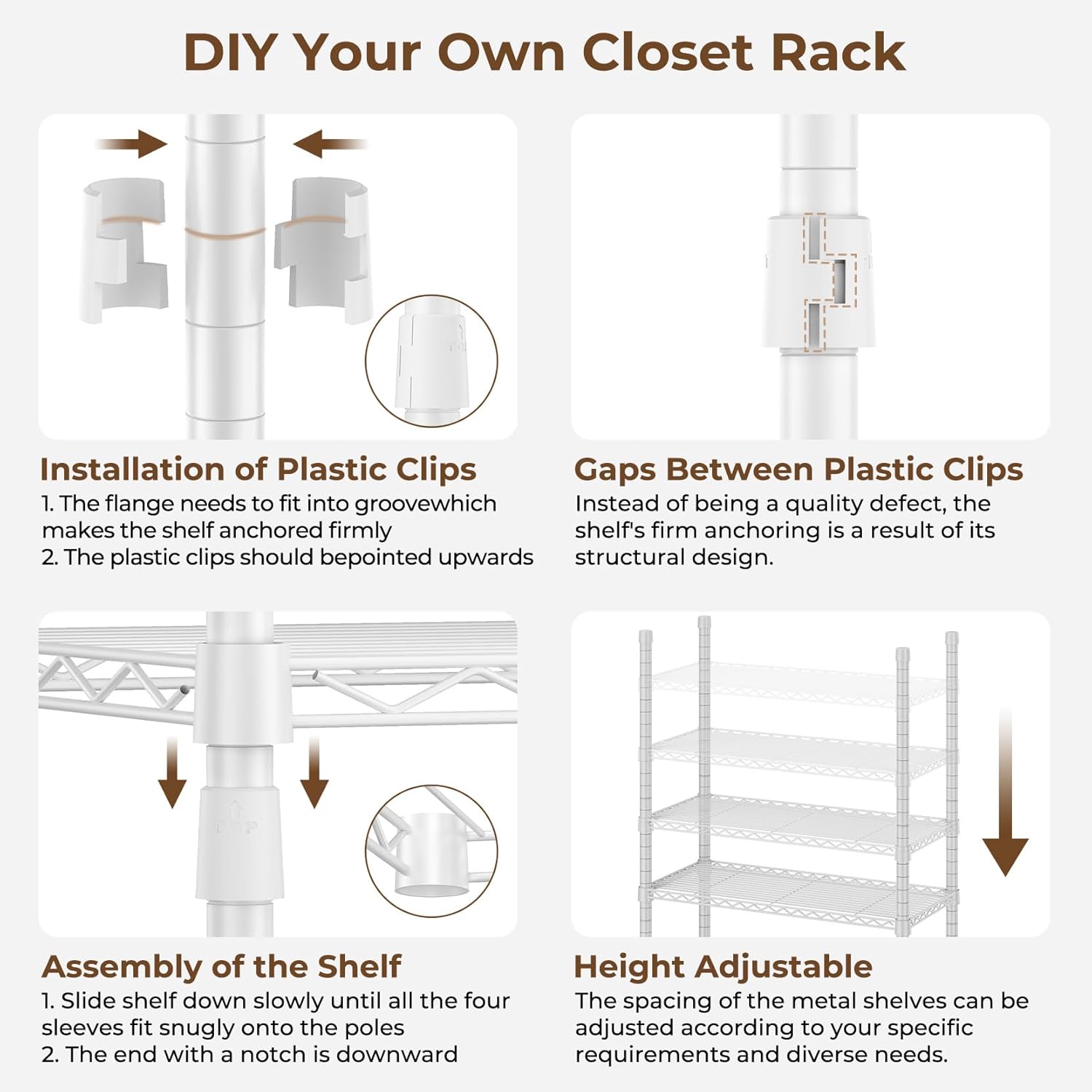 DIY Your Own Closet Rack

Installation of Plastic Clips
1. The flange needs to fit into groovewhich makes the shelf anchored firmly
2. The plastic clips should bepointed upwards

Gaps Between Plastic Clips
Instead of being a quality defect, the shelf's firm anchoring is a result of its structural design.

TOP

Assembly of the Shelf
1. Slide shelf down slowly until all the four sleeves fit snugly onto the poles
2. The end with a notch is downward

Height Adjustable
The spacing of the metal shelves can be adjusted according to your specific requirements and diverse needs.