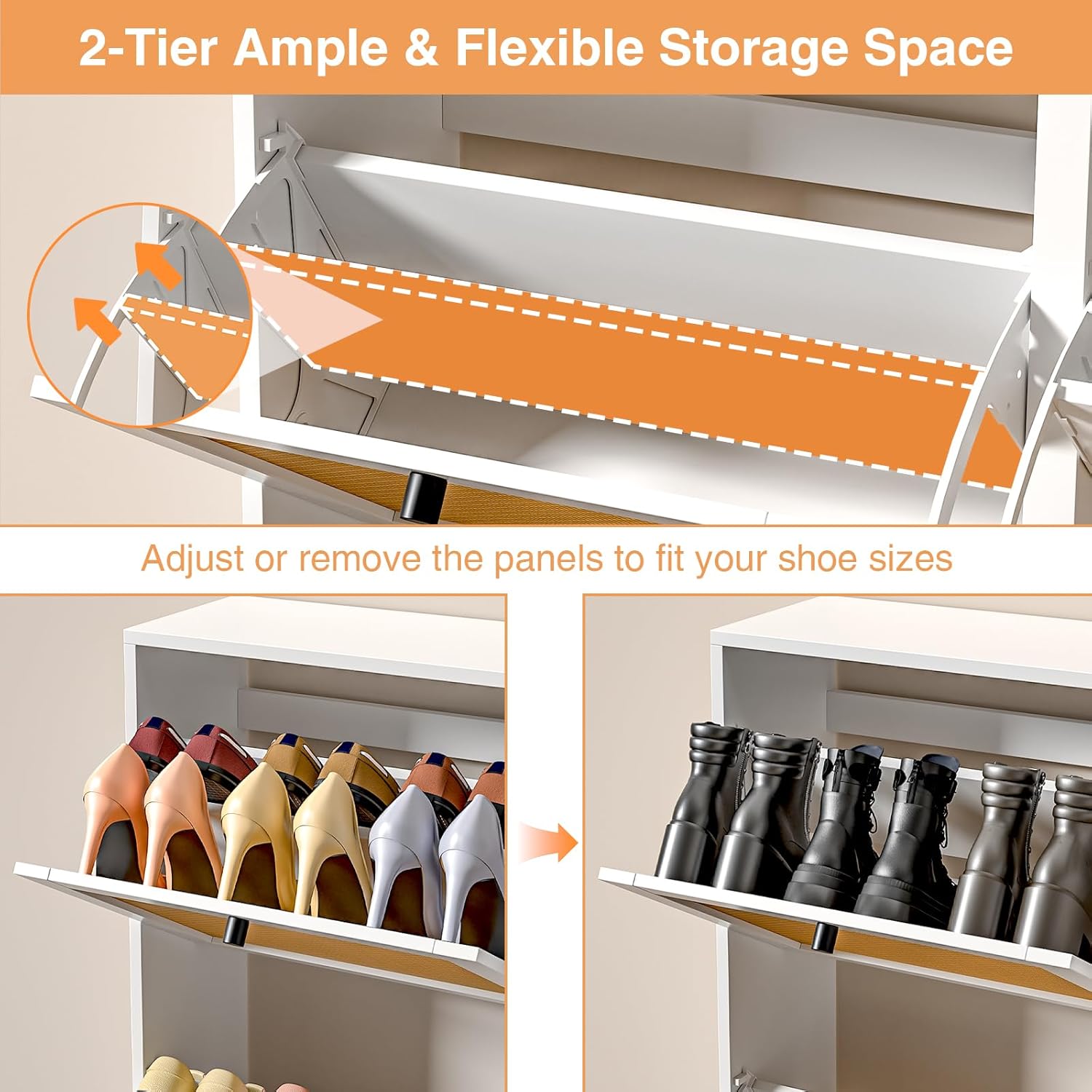 2-Tier Ample & Flexible Storage Space

Adjust or remove the panels to fit your shoe sizes