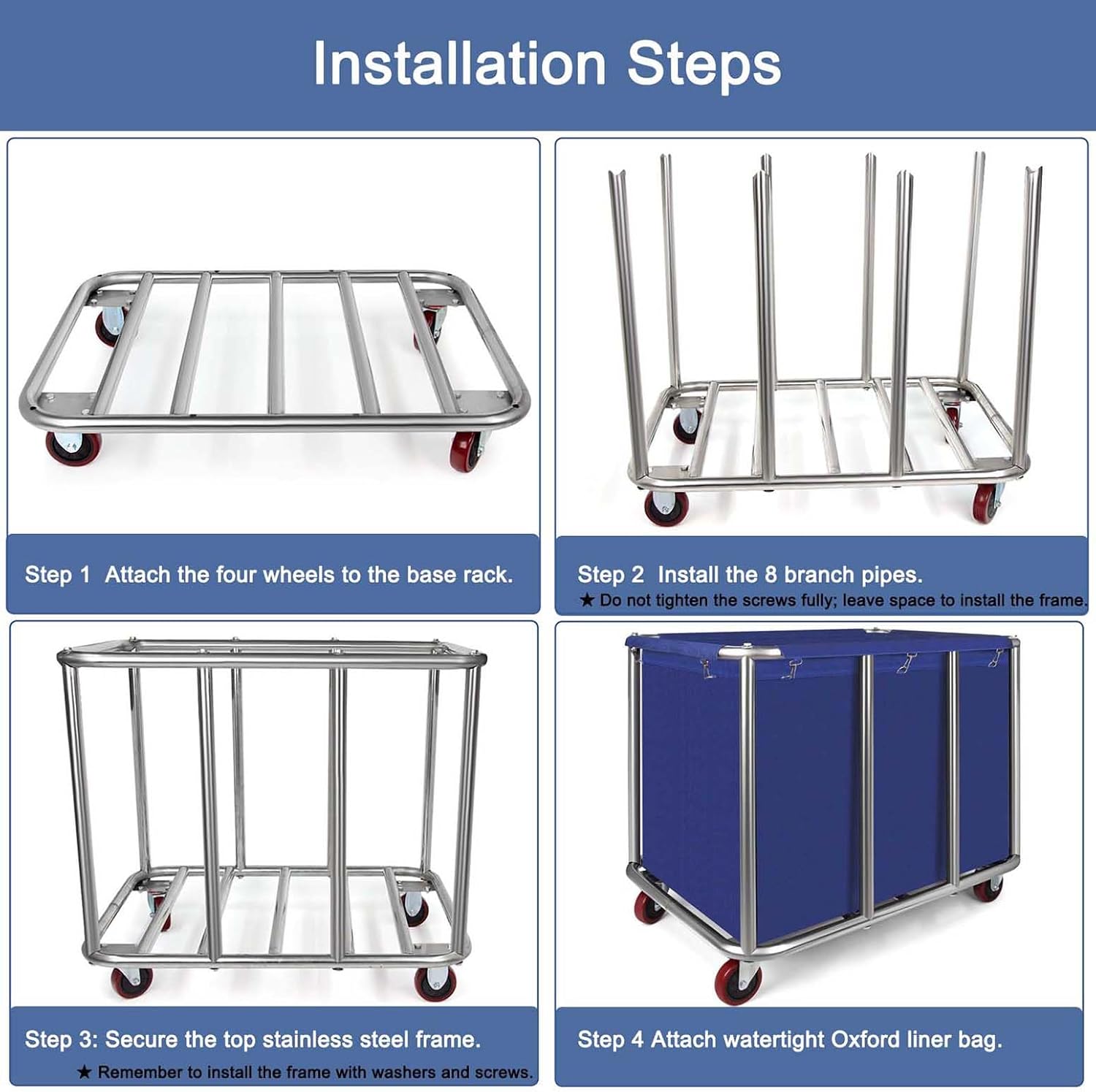 Installation Steps

Step 1 Attach the four wheels to the base rack.

Step 2 Install the 8 branch pipes.
★ Do not tighten the screws fully; leave space to install the frame.

Step 3: Secure the top stainless steel frame.
★ Remember to install the frame with washers and screws.

Step 4 Attach watertight Oxford liner bag.