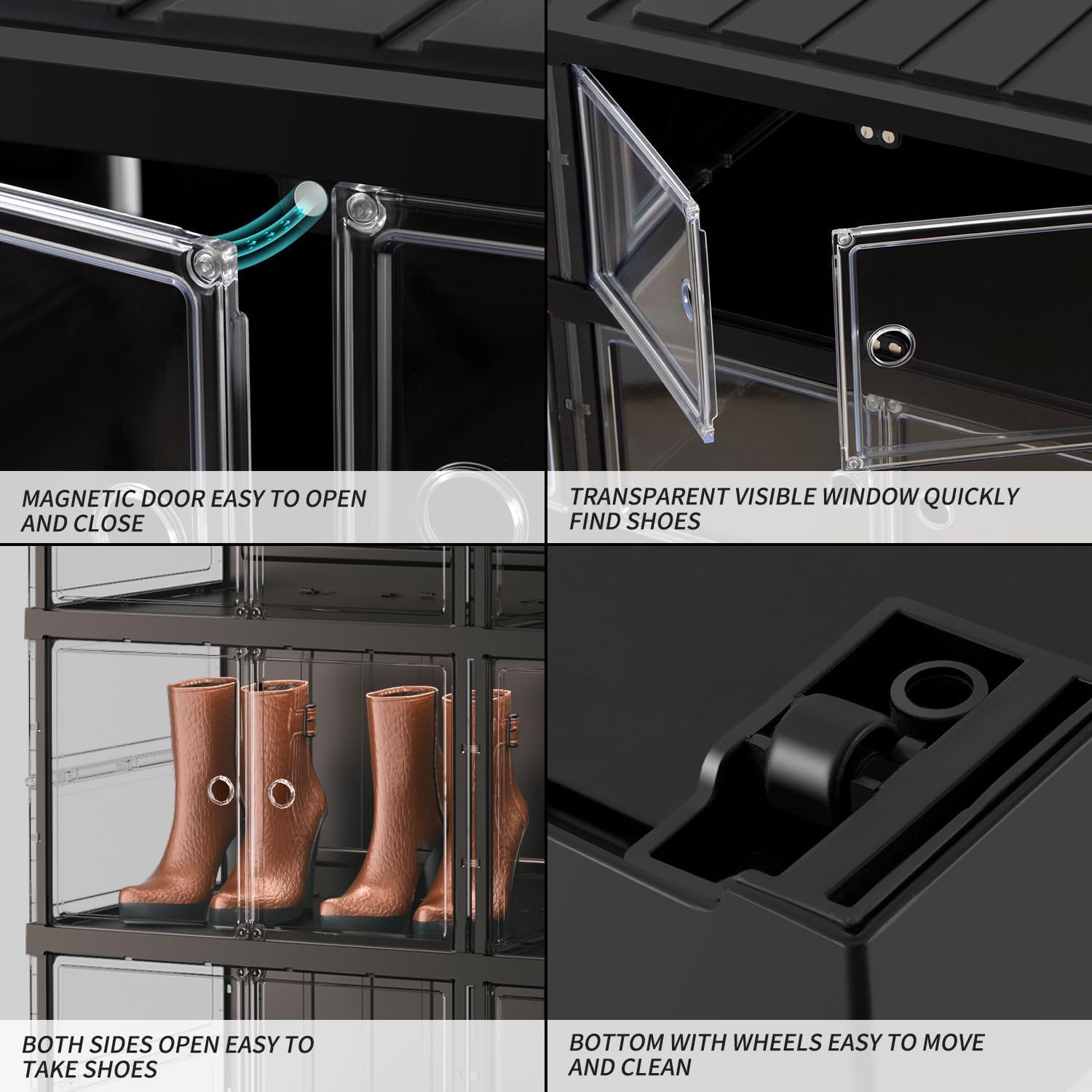 MAGNETIC DOOR EASY TO OPEN AND CLOSE

TRANSPARENT VISIBLE WINDOW QUICKLY FIND SHOES

BOTH SIDES OPEN EASY TO TAKE SHOES

BOTTOM WITH WHEELS EASY TO MOVE AND CLEAN