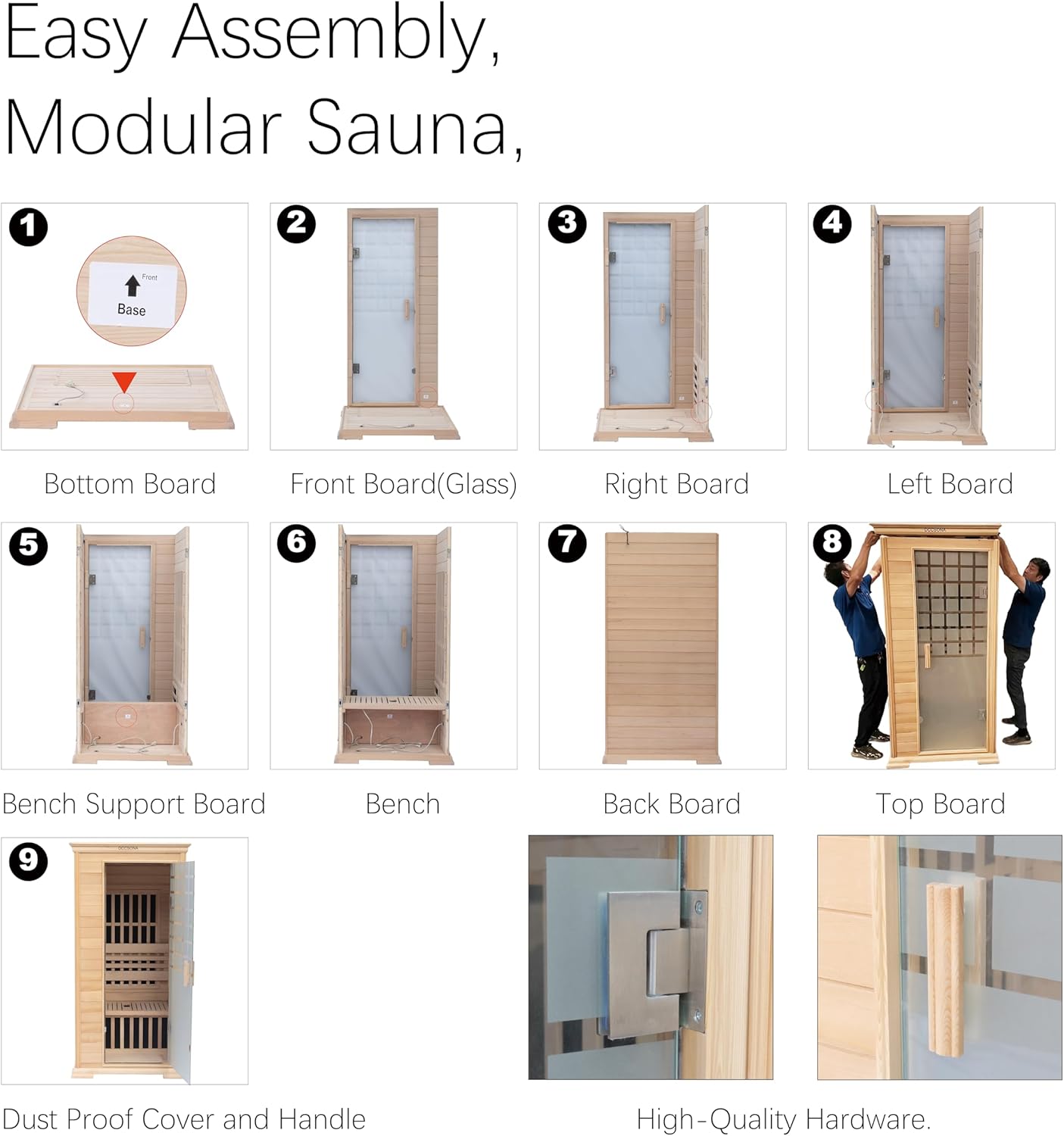 Easy Assembly,
Modular Sauna,

1
Front
Base
Bottom Board

2
Front Board(Glass)

3
Right Board

4
Left Board

5
Bench Support Board

6
Bench

7
Back Board

8
Top Board

9
Dust Proof Cover and Handle

High-Quality Hardware.