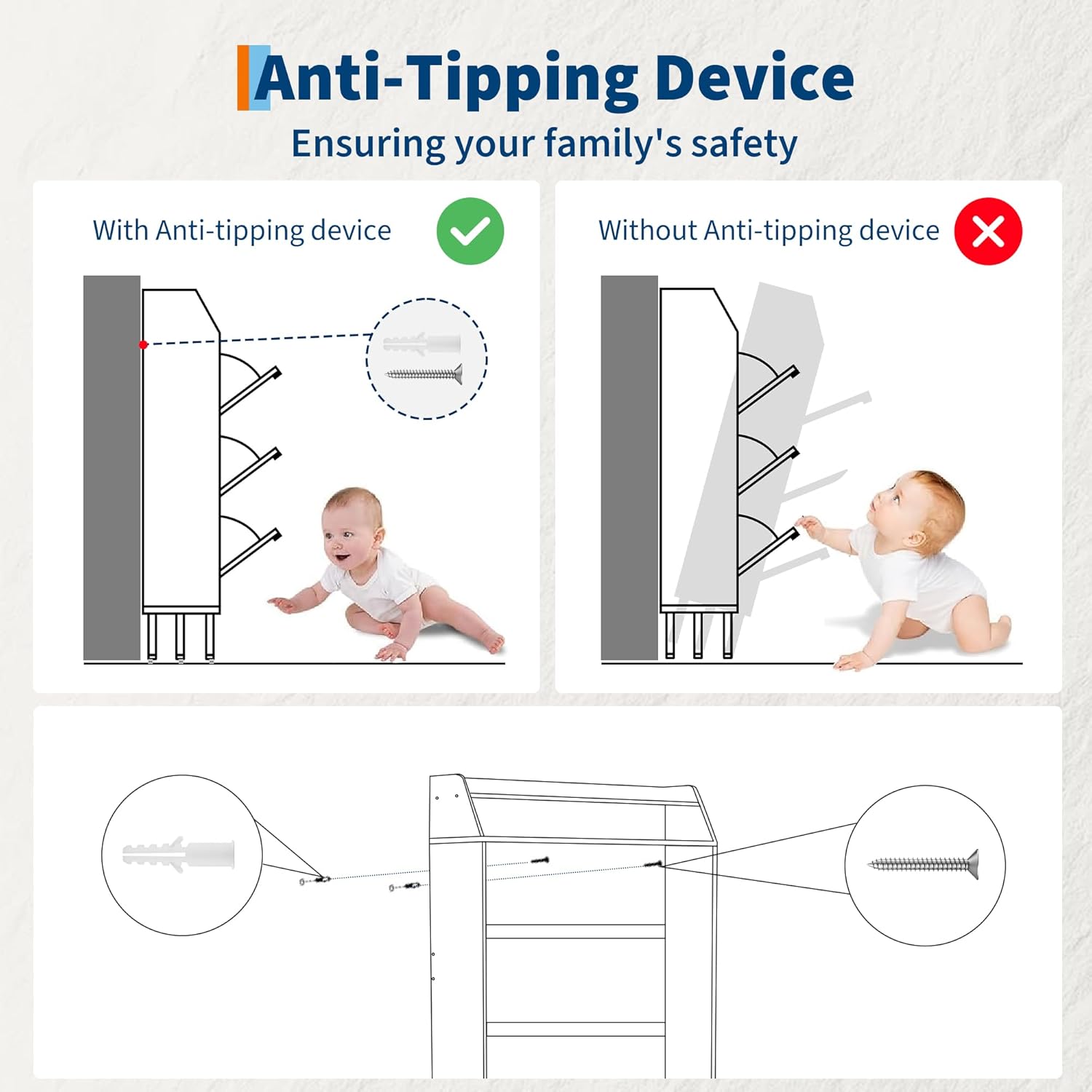 Anti-Tipping Device

Ensuring your family's safety

With Anti-tipping device

Without Anti-tipping device