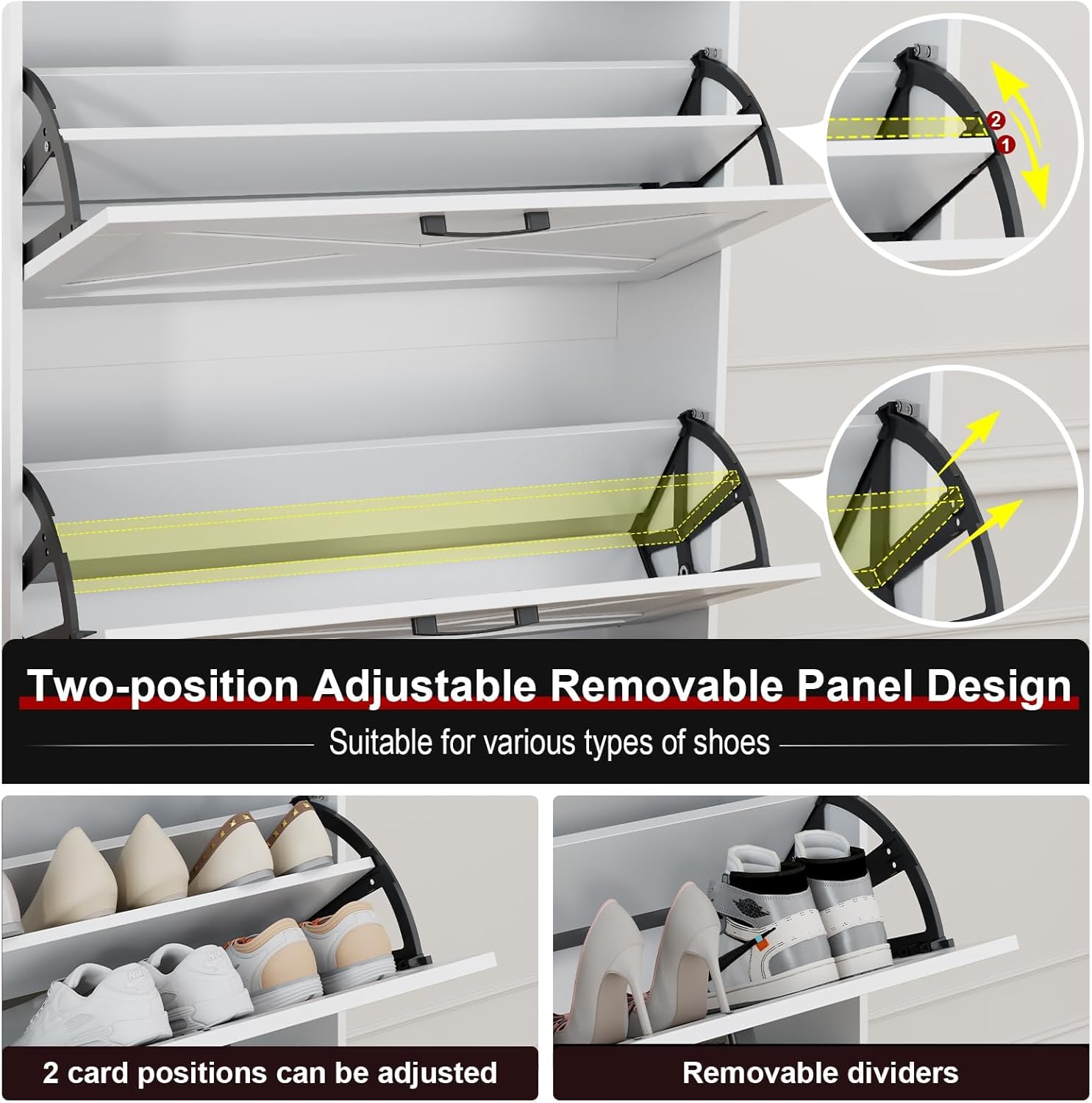 2
1

Two-position Adjustable Removable Panel Design

Suitable for various types of shoes

2 card positions can be adjusted

Removable dividers