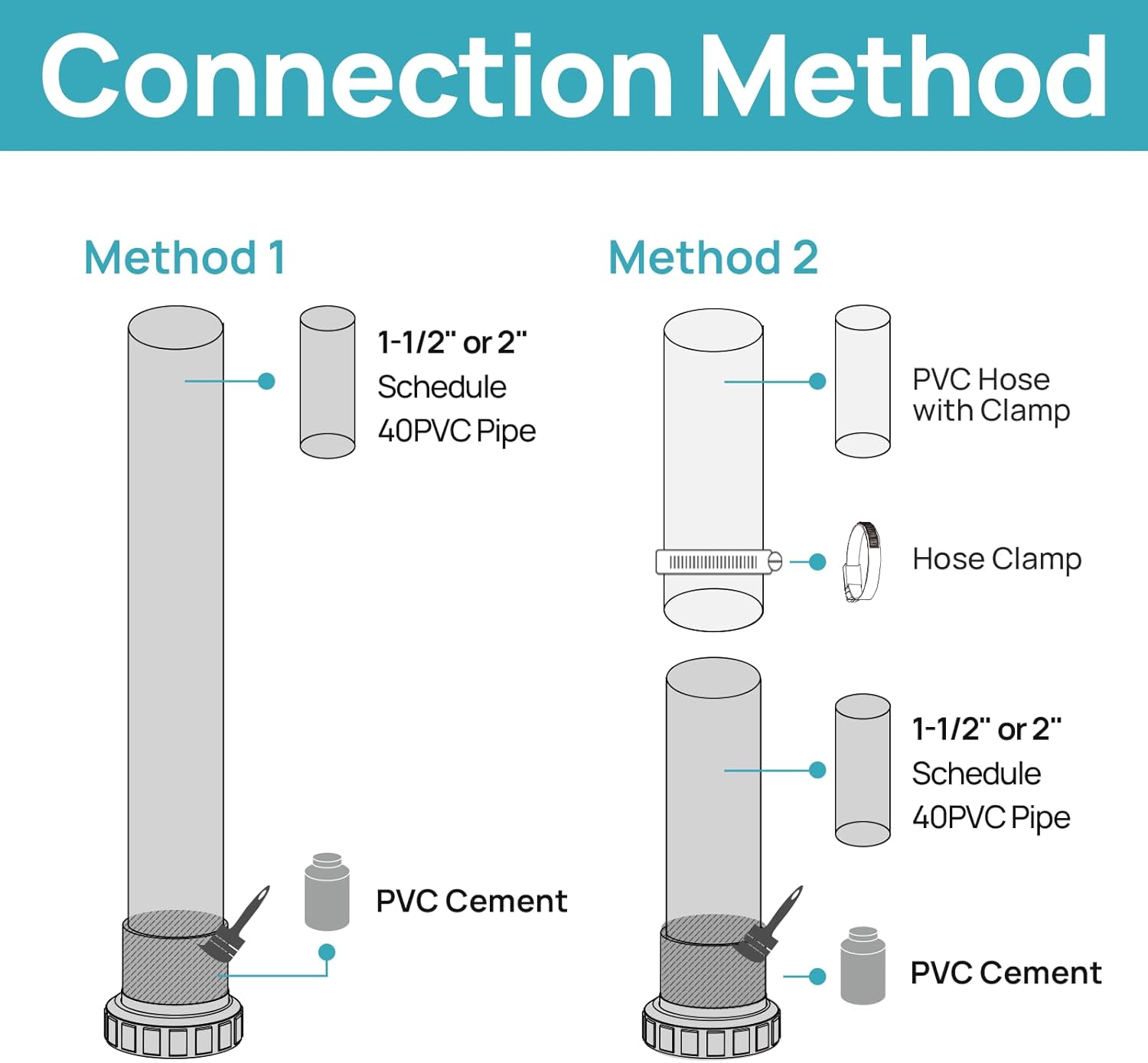 Connection Method

Method 1

1-1/2" or 2"
Schedule
40PVC Pipe

PVC Cement

Method 2

PVC Hose with Clamp

Hose Clamp

1-1/2" or 2"
Schedule
40PVC Pipe

PVC Cement