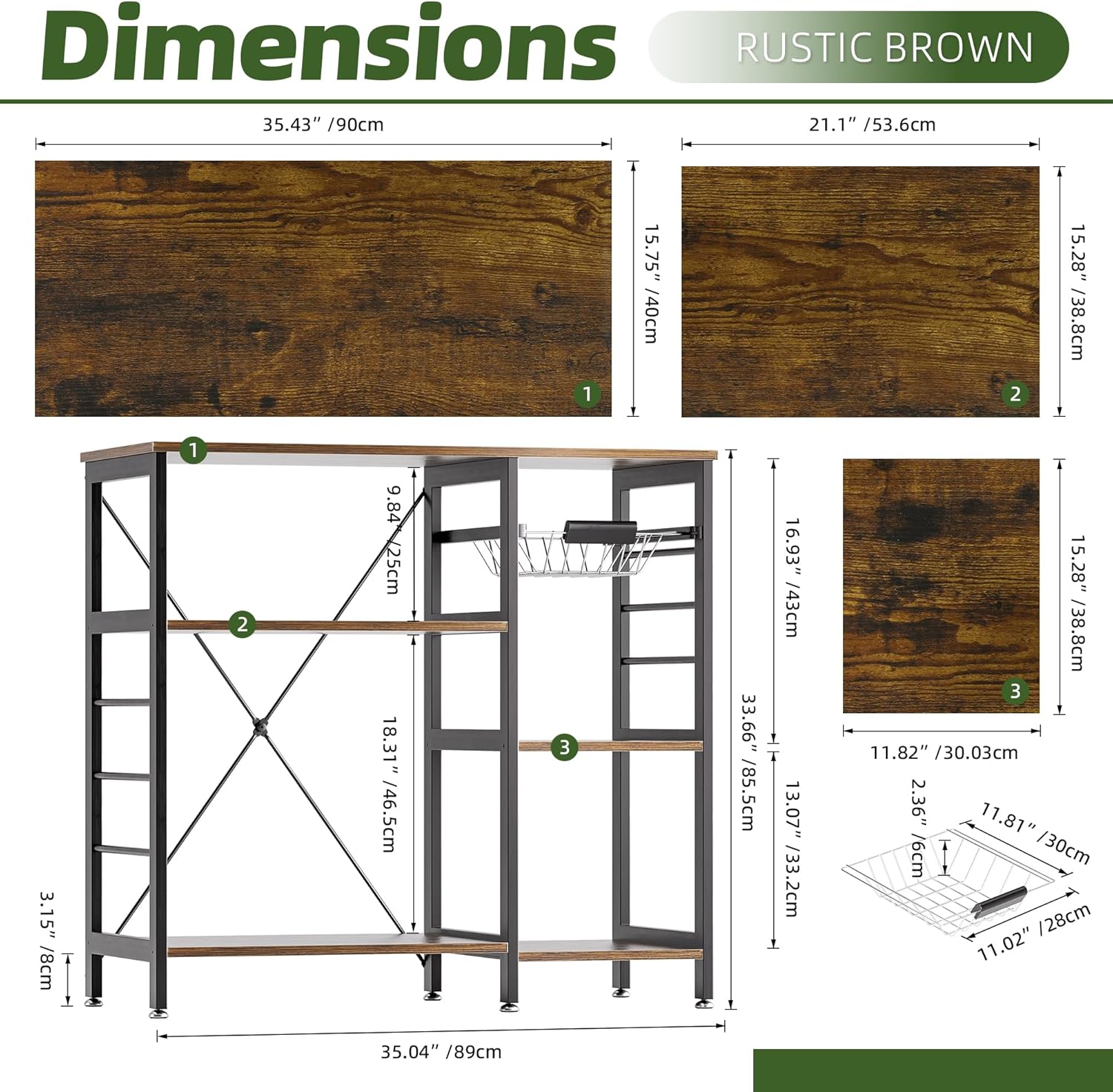 Dimensions

RUSTIC BROWN

35.43" /90cm

15.75" /40cm

1

21.1" /53.6cm

15.28" /38.8cm

2

1

9.84" /25cm

2

18.31" /46.5cm

3

3.15" /8cm

35.04" /89cm

16.93" /43cm

33.66" /85.5cm

13.07" /33.2cm

15.28" /38.8cm

3

11.82" /30.03cm

2.36" /6cm

11.81" /30cm

11.02" /28cm