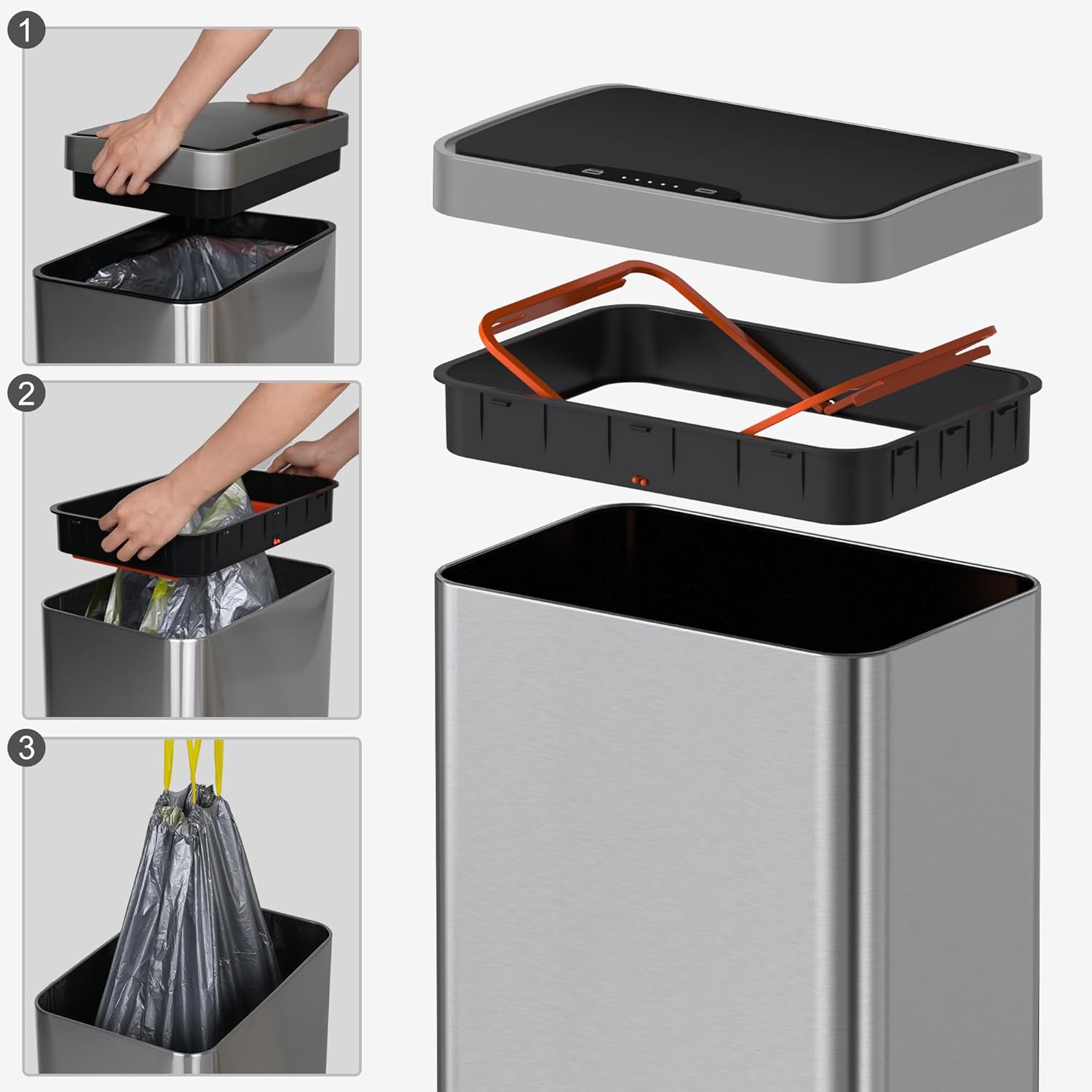 1

2

3