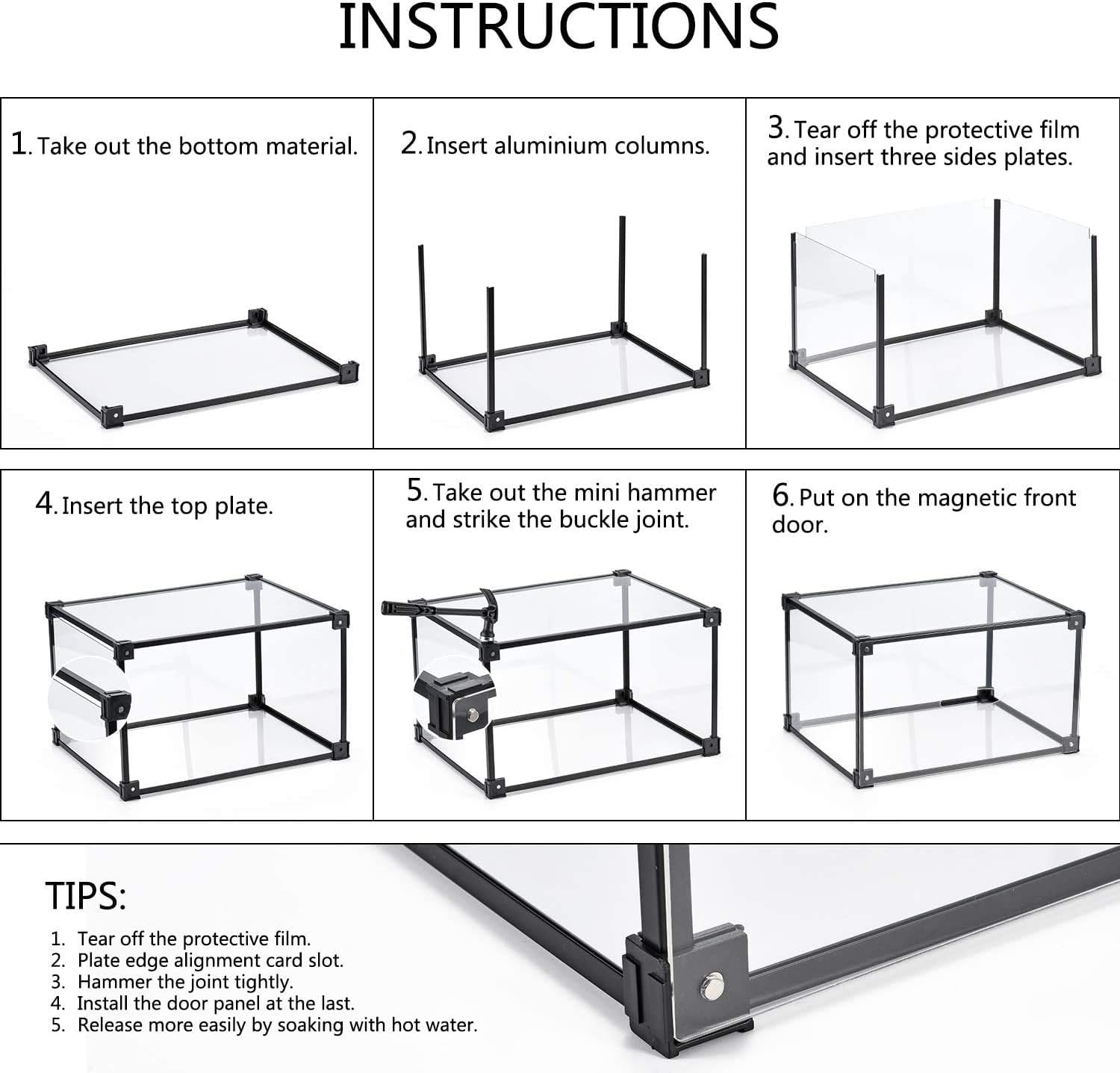 INSTRUCTIONS

1. Take out the bottom material.

2. Insert aluminium columns.

3. Tear off the protective film and insert three sides plates.

4. Insert the top plate.

5. Take out the mini hammer and strike the buckle joint.

6. Put on the magnetic front door.

TIPS:

1. Tear off the protective film.
2. Plate edge alignment card slot.
3. Hammer the joint tightly.
4. Install the door panel at the last.
5. Release more easily by soaking with hot water.