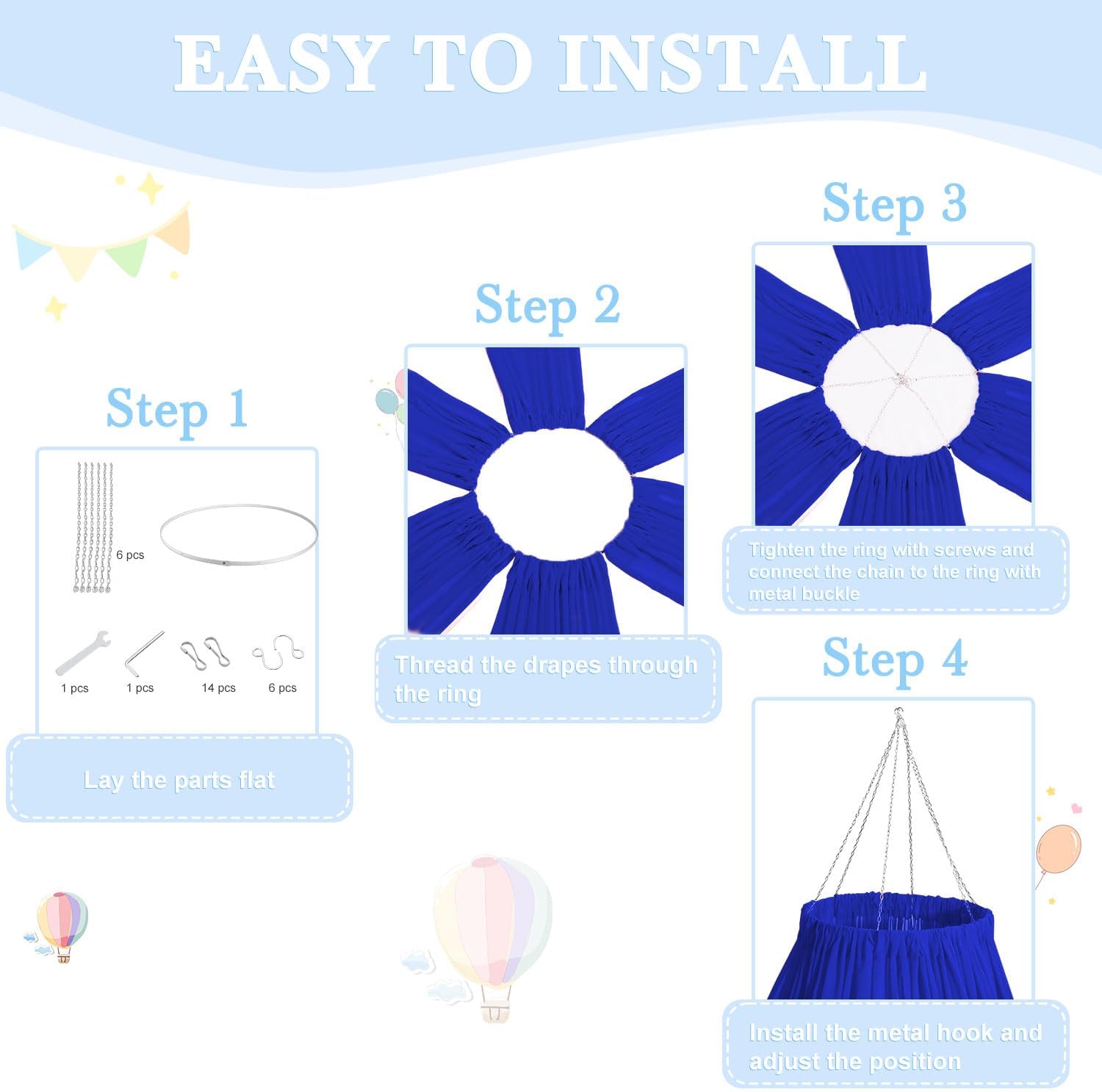 EASY TO INSTALL

Step 1

6 pcs

1 pcs

1 pcs

14 pcs

6 pcs

Lay the parts flat

Step 2

Thread the drapes through the ring

Step 3

Tighten the ring with screws and connect the chain to the ring with metal buckle

Step 4

Install the metal hook and adjust the position