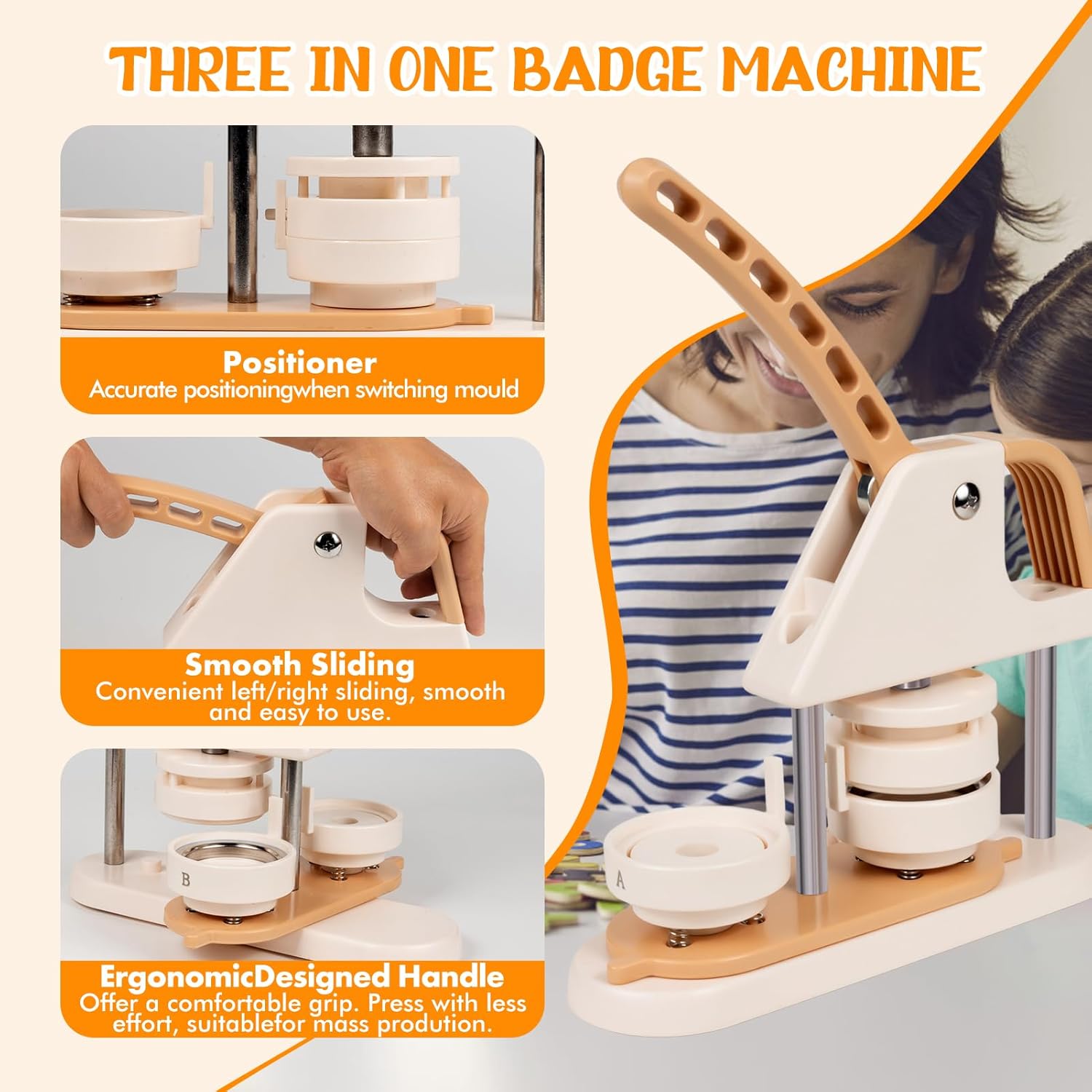 THREE IN ONE BADGE MACHINE

Positioner
Accurate positioningwhen switching mould

Smooth Sliding
Convenient left/right sliding, smooth and easy to use.

B

ErgonomicDesigned Handle
Offer a comfortable grip. Press with less effort, suitablefor mass prodution.

A