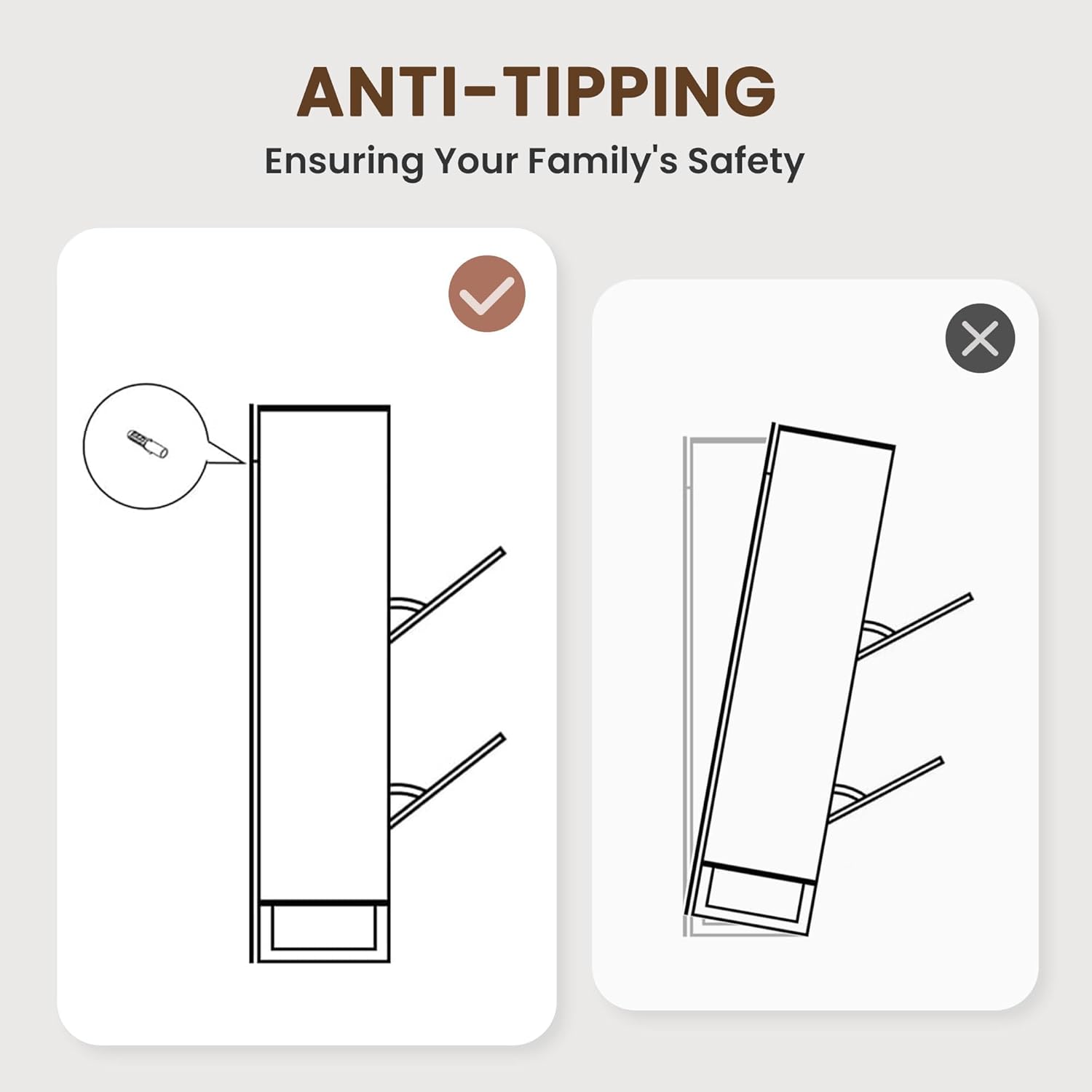 ANTI-TIPPING

Ensuring Your Family's Safety