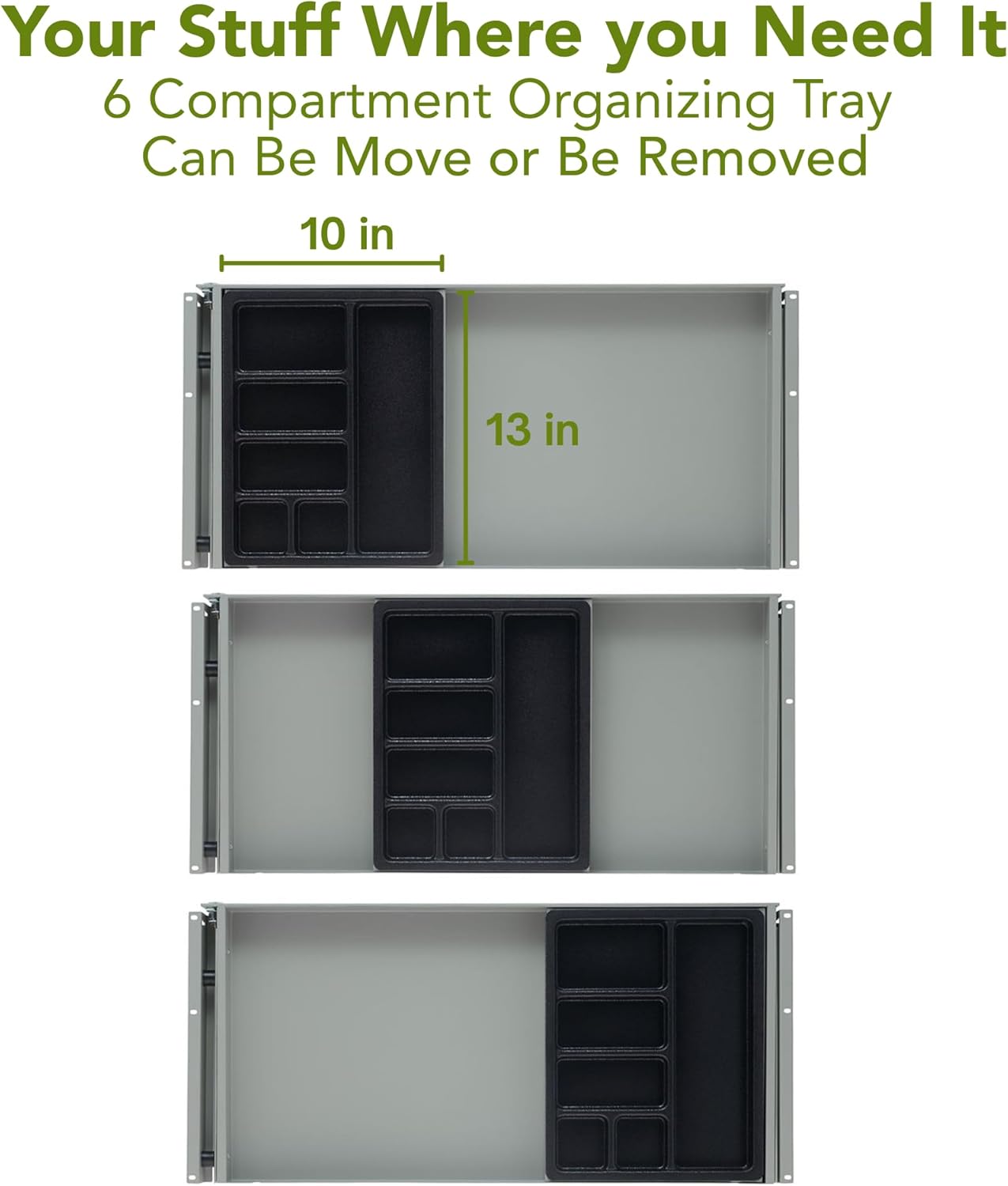 Your Stuff Where you Need It
6 Compartment Organizing Tray
Can Be Move or Be Removed

10 in

13 in