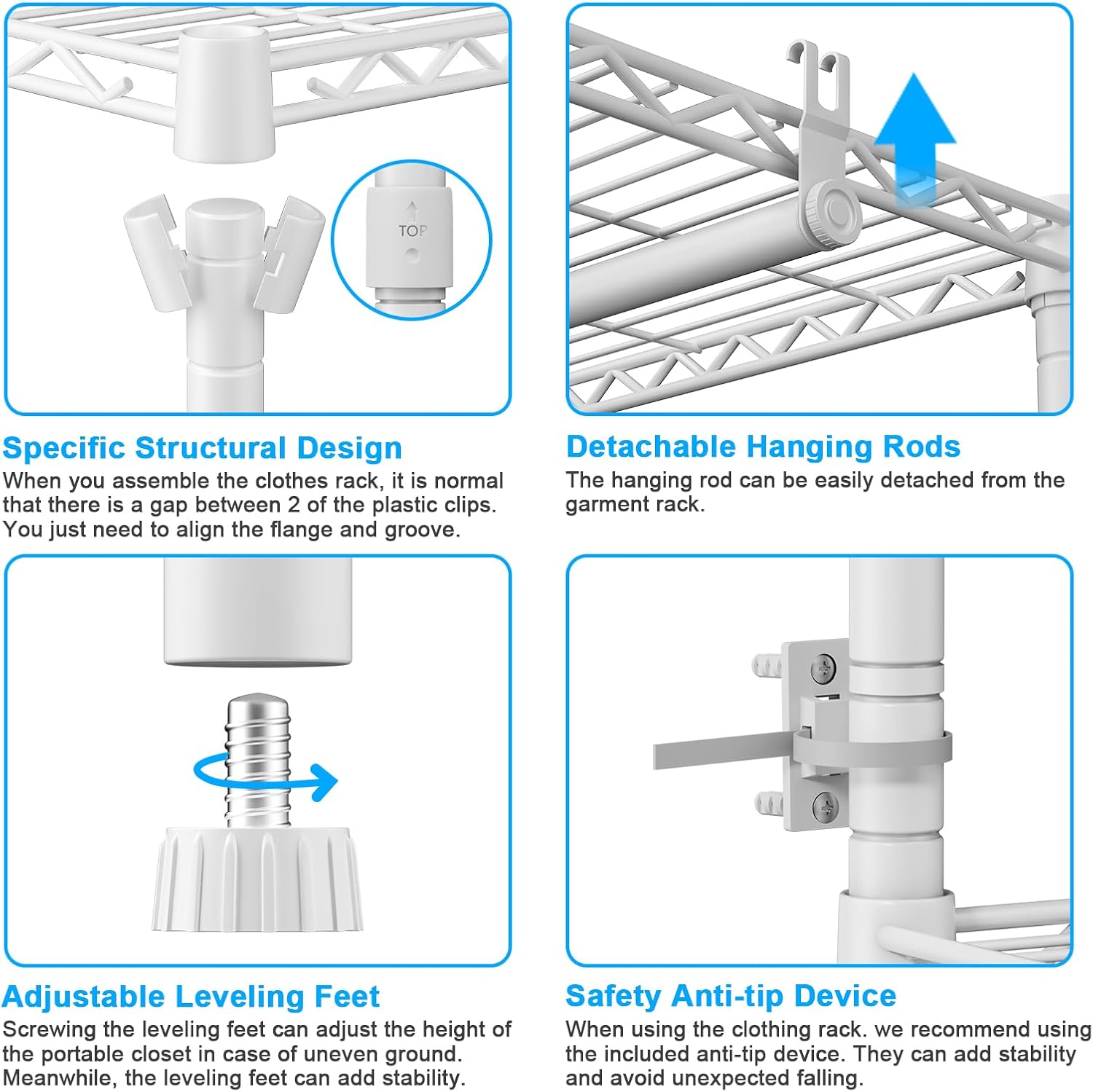 TOP

Specific Structural Design
When you assemble the clothes rack, it is normal that there is a gap between 2 of the plastic clips. You just need to align the flange and groove.

Detachable Hanging Rods
The hanging rod can be easily detached from the garment rack.

Adjustable Leveling Feet
Screwing the leveling feet can adjust the height of the portable closet in case of uneven ground. Meanwhile, the leveling feet can add stability.

Safety Anti-tip Device
When using the clothing rack. we recommend using the included anti-tip device. They can add stability and avoid unexpected falling.