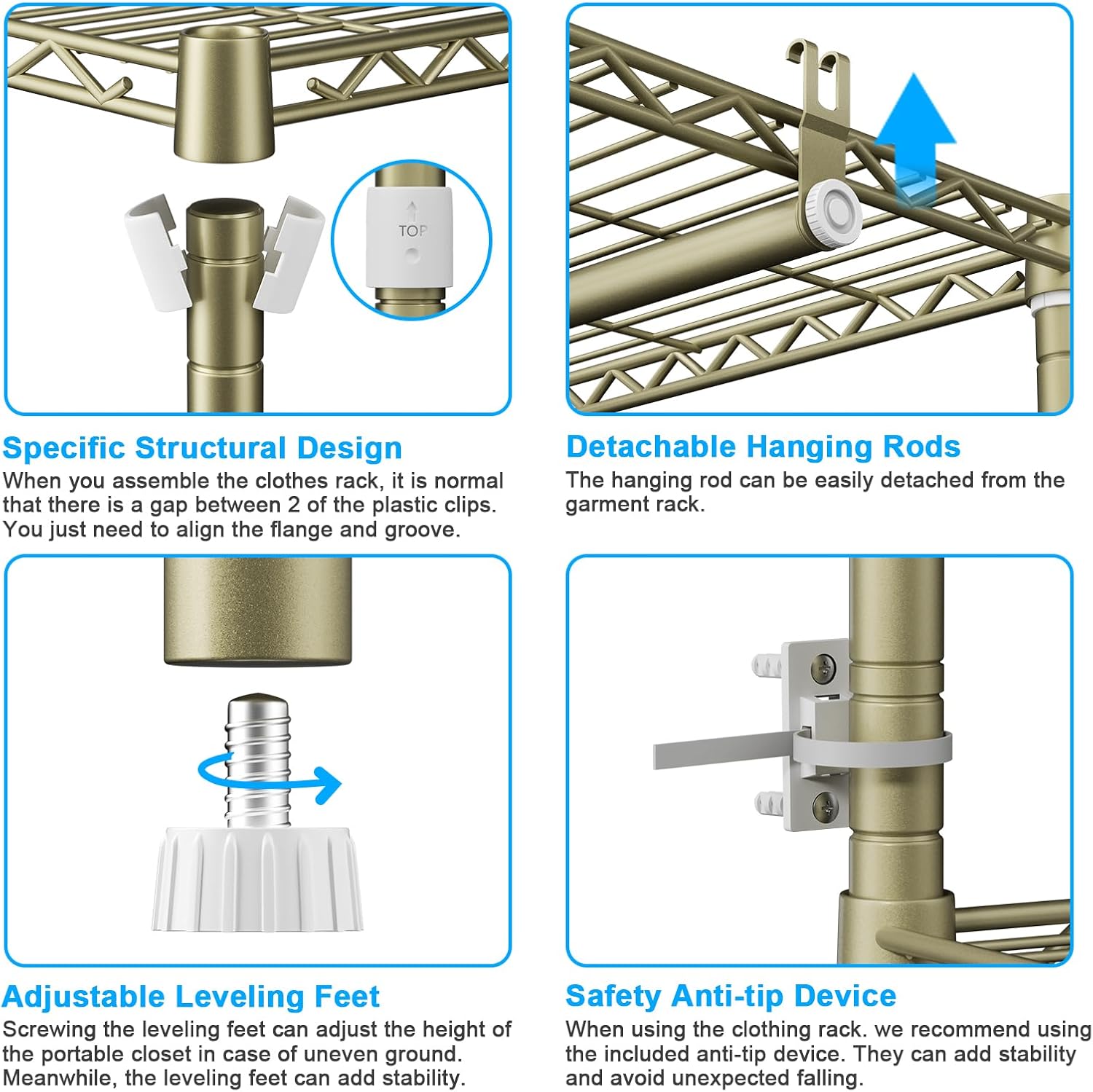 TOP

Specific Structural Design
When you assemble the clothes rack, it is normal that there is a gap between 2 of the plastic clips. You just need to align the flange and groove.

Detachable Hanging Rods
The hanging rod can be easily detached from the garment rack.

Adjustable Leveling Feet
Screwing the leveling feet can adjust the height of the portable closet in case of uneven ground. Meanwhile, the leveling feet can add stability.

Safety Anti-tip Device
When using the clothing rack. we recommend using the included anti-tip device. They can add stability and avoid unexpected falling.