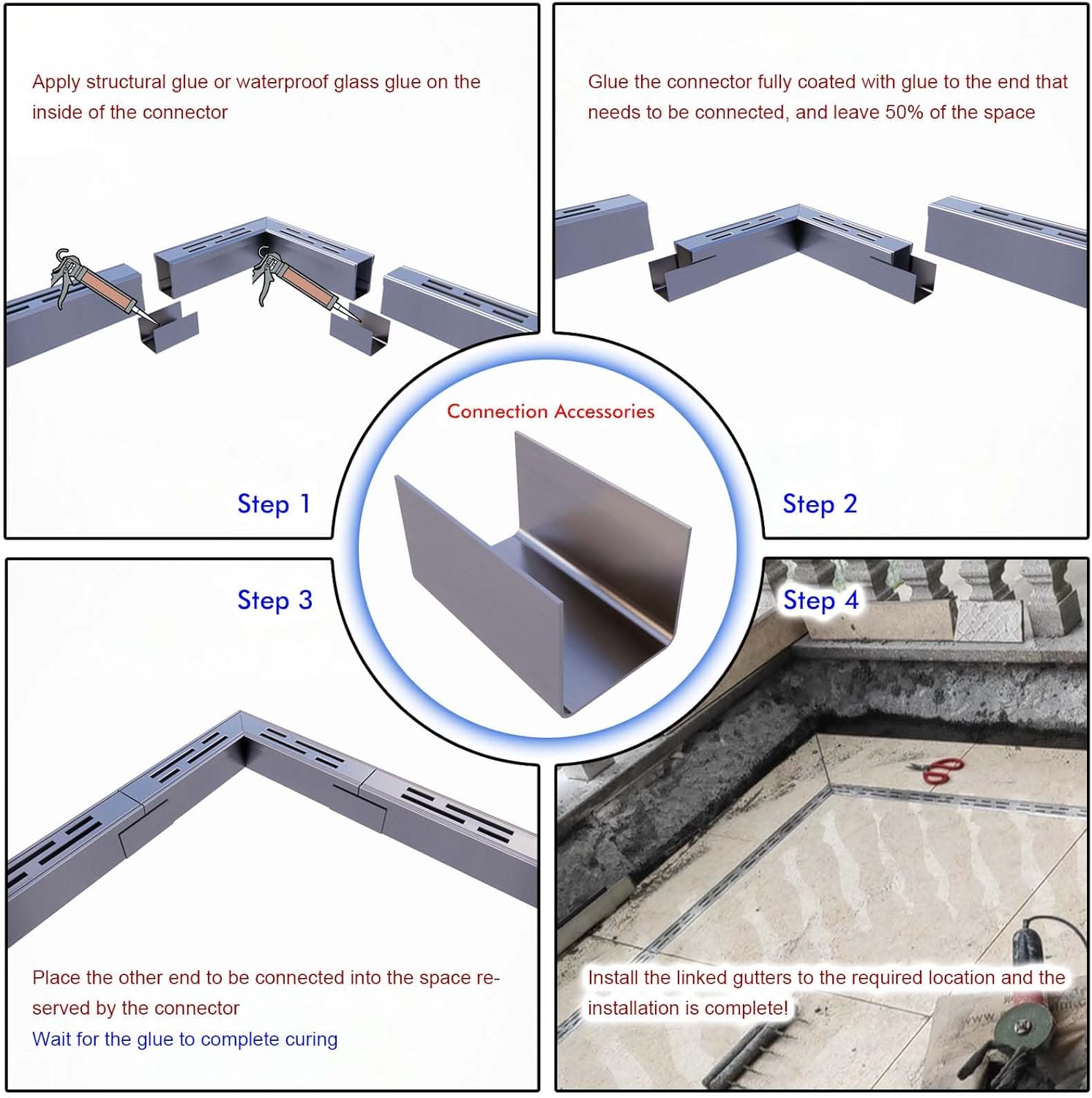 Apply structural glue or waterproof glass glue on the inside of the connector

Step 1

Glue the connector fully coated with glue to the end that needs to be connected, and leave 50% of the space

Step 2

Connection Accessories

Step 3

Place the other end to be connected into the space reserved by the connector

Wait for the glue to complete curing

Step 4

Install the linked gutters to the required location and the installation is complete!