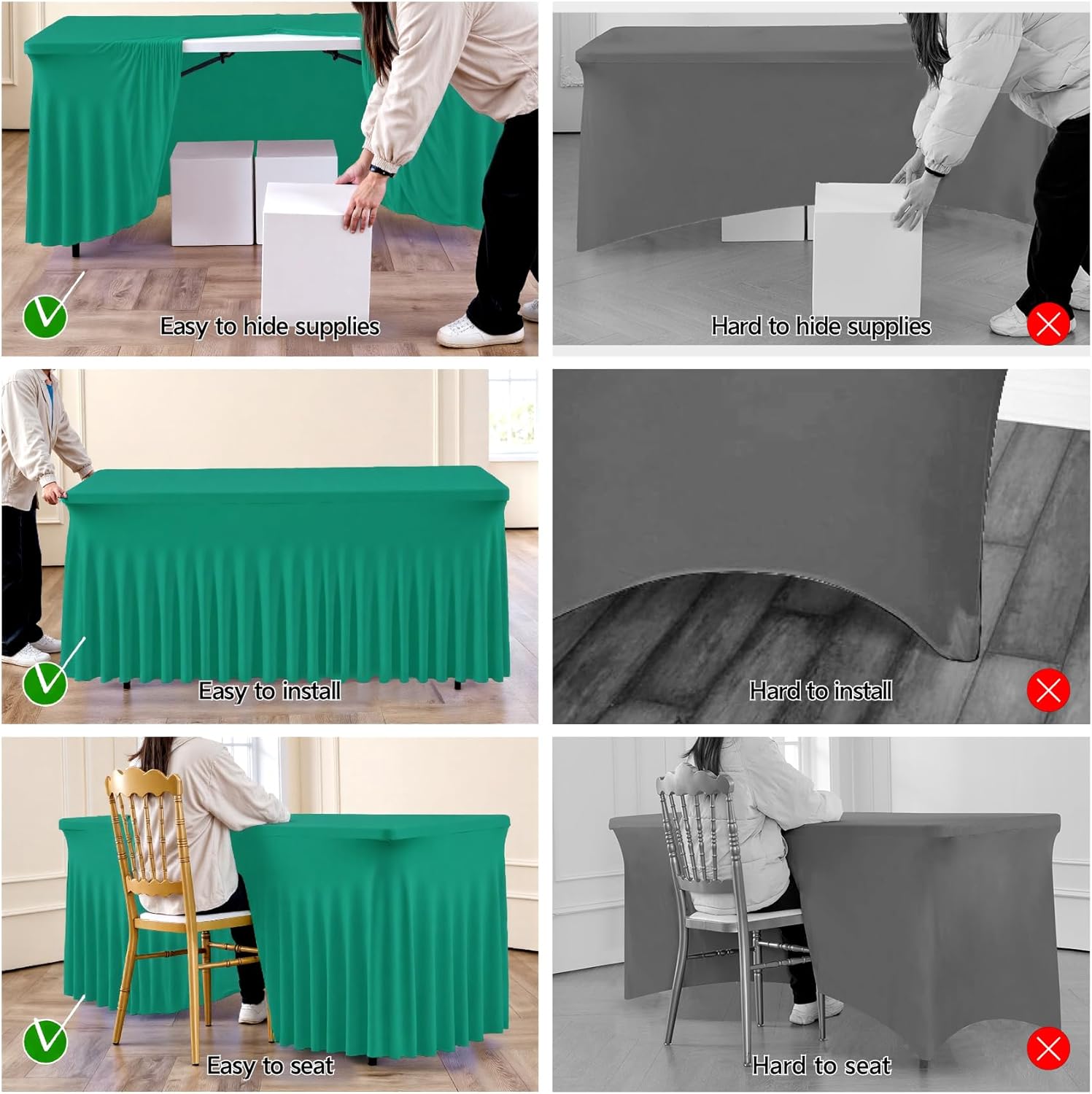 Easy to hide supplies

Hard to hide supplies

Easy to install

Hard to install

Easy to seat

Hard to seat