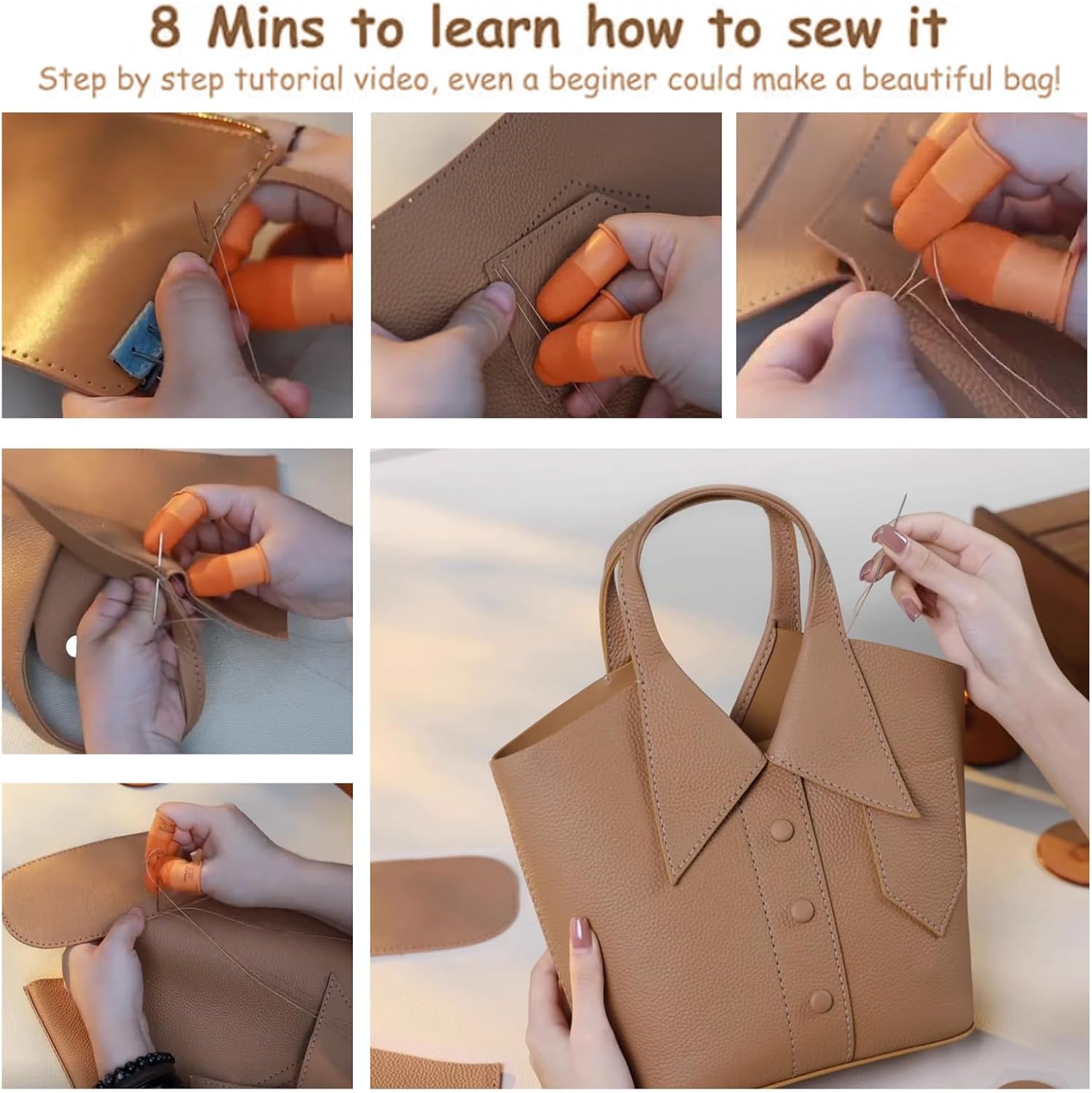 8 Mins to learn how to sew it

Step by step tutorial video, even a beginer could make a beautiful bag!