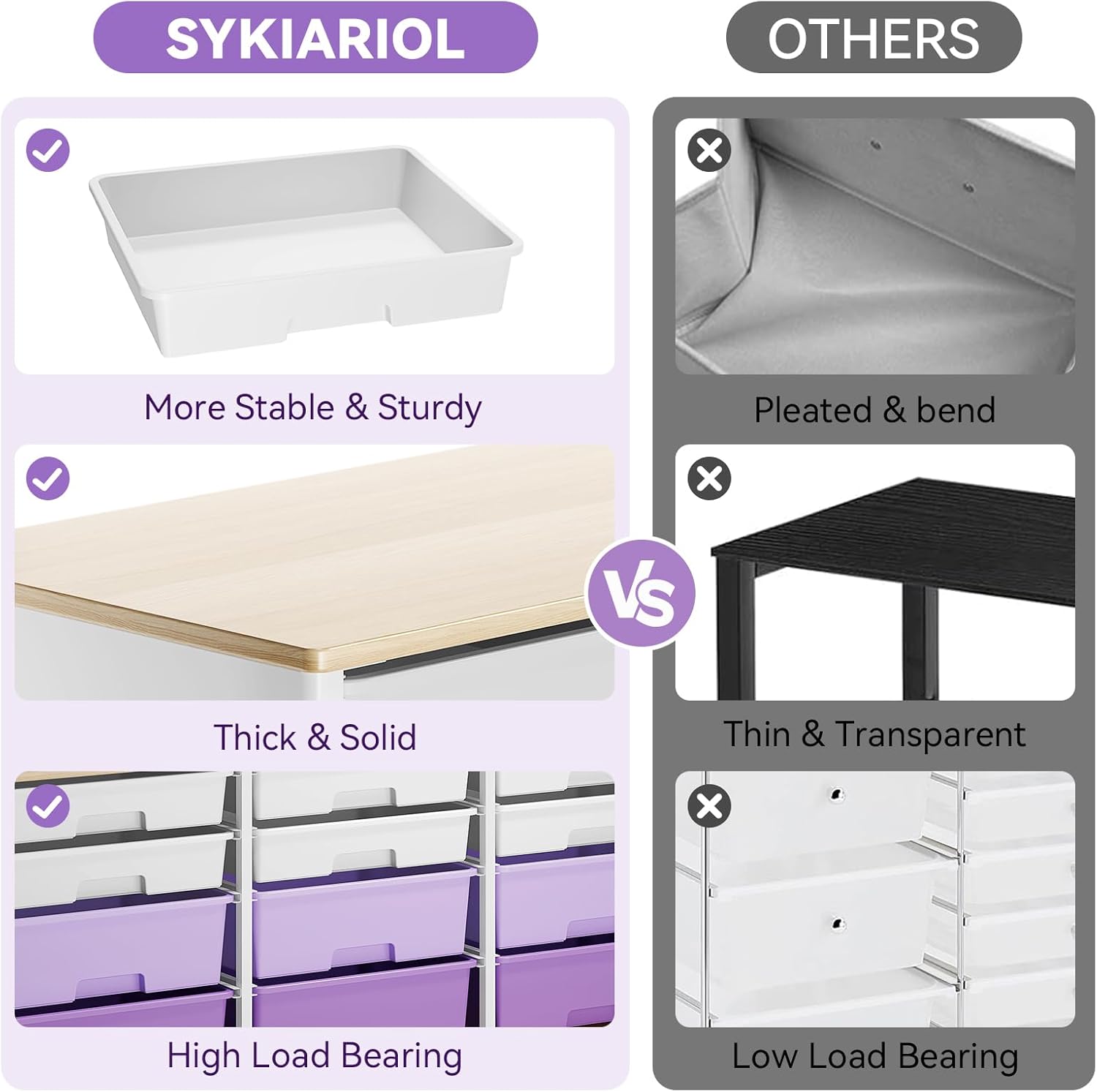 SYKIARIOL

More Stable & Sturdy

Thick & Solid

High Load Bearing

VS

OTHERS

Pleated & bend

Thin & Transparent

Low Load Bearing