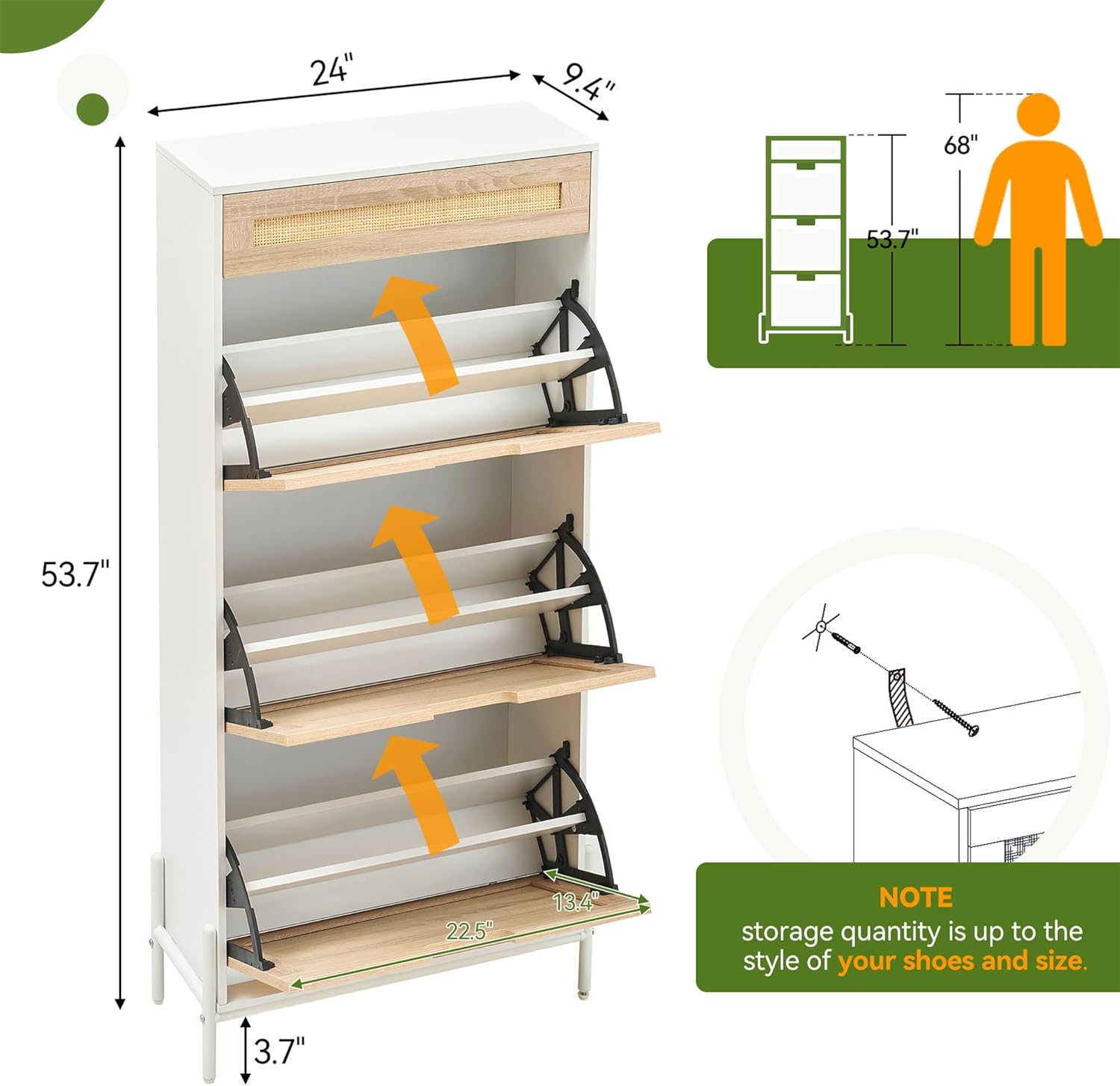 24"
9.4"
53.7"
13.4"
22.5"
3.7"
68"
53.7"
NOTE
storage quantity is up to the style of your shoes and size.