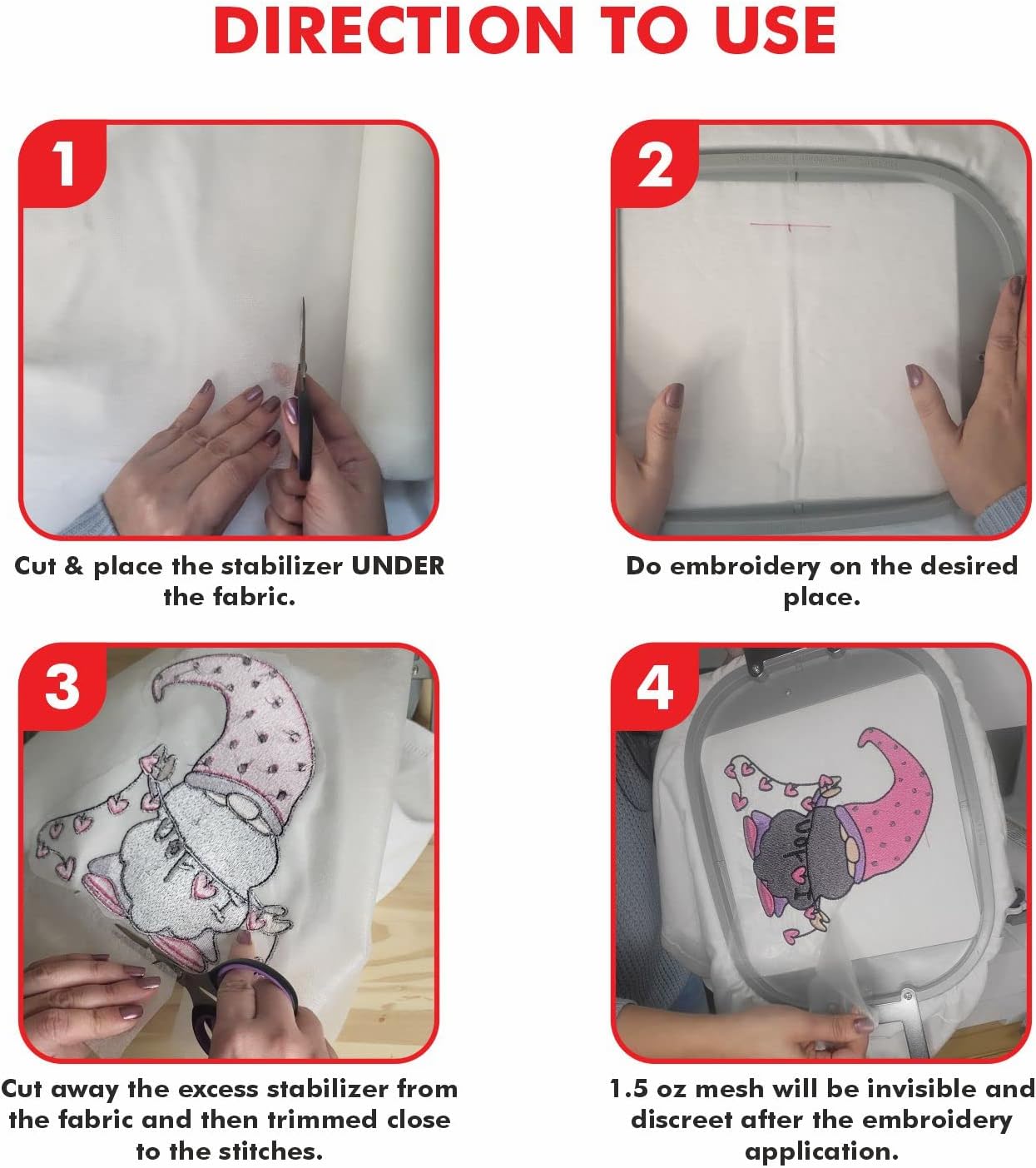 DIRECTION TO USE

1

Cut & place the stabilizer UNDER the fabric.

2

Do embroidery on the desired place.

3

Cut away the excess stabilizer from the fabric and then trimmed close to the stitches.

4

1.5 oz mesh will be invisible and discreet after the embroidery application.