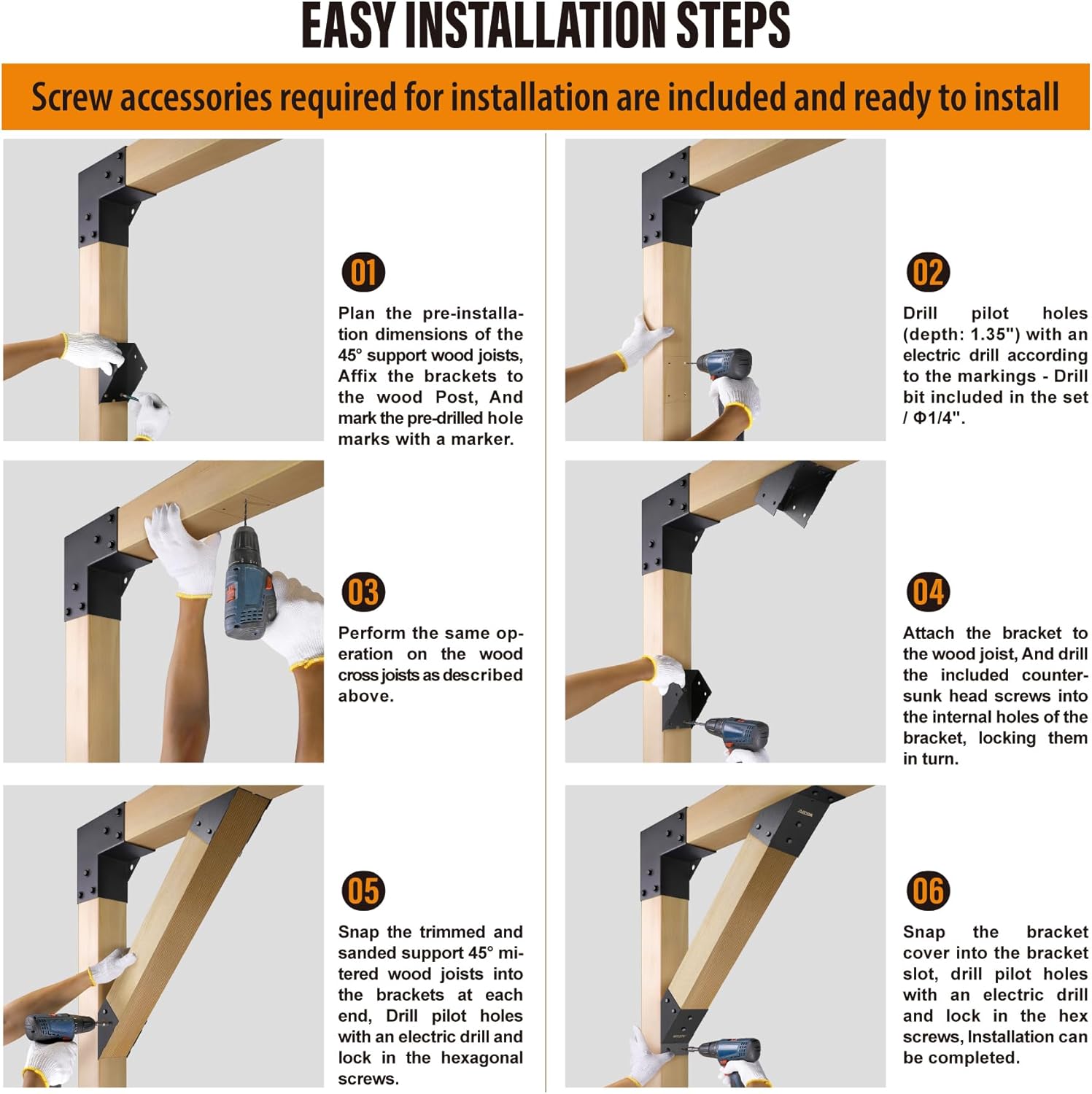 EASY INSTALLATION STEPS

Screw accessories required for installation are included and ready to install

01

Plan the pre-installation dimensions of the 45° support wood joists, Affix the brackets to the wood Post, And mark the pre-drilled hole marks with a marker.

02

Drill pilot holes (depth: 1.35") with an electric drill according to the markings - Drill bit included in the set / Φ1/4".

03

Perform the same operation on the wood cross joists as described above.

04

Attach the bracket to the wood joist, And drill the included countersunk head screws into the internal holes of the bracket, locking them in turn.

05

Snap the trimmed and sanded support 45° mitered wood joists into the brackets at each end, Drill pilot holes with an electric drill and lock in the hexagonal screws.

06

Snap the bracket cover into the bracket slot, drill pilot holes with an electric drill and lock in the hex screws, Installation can be completed.