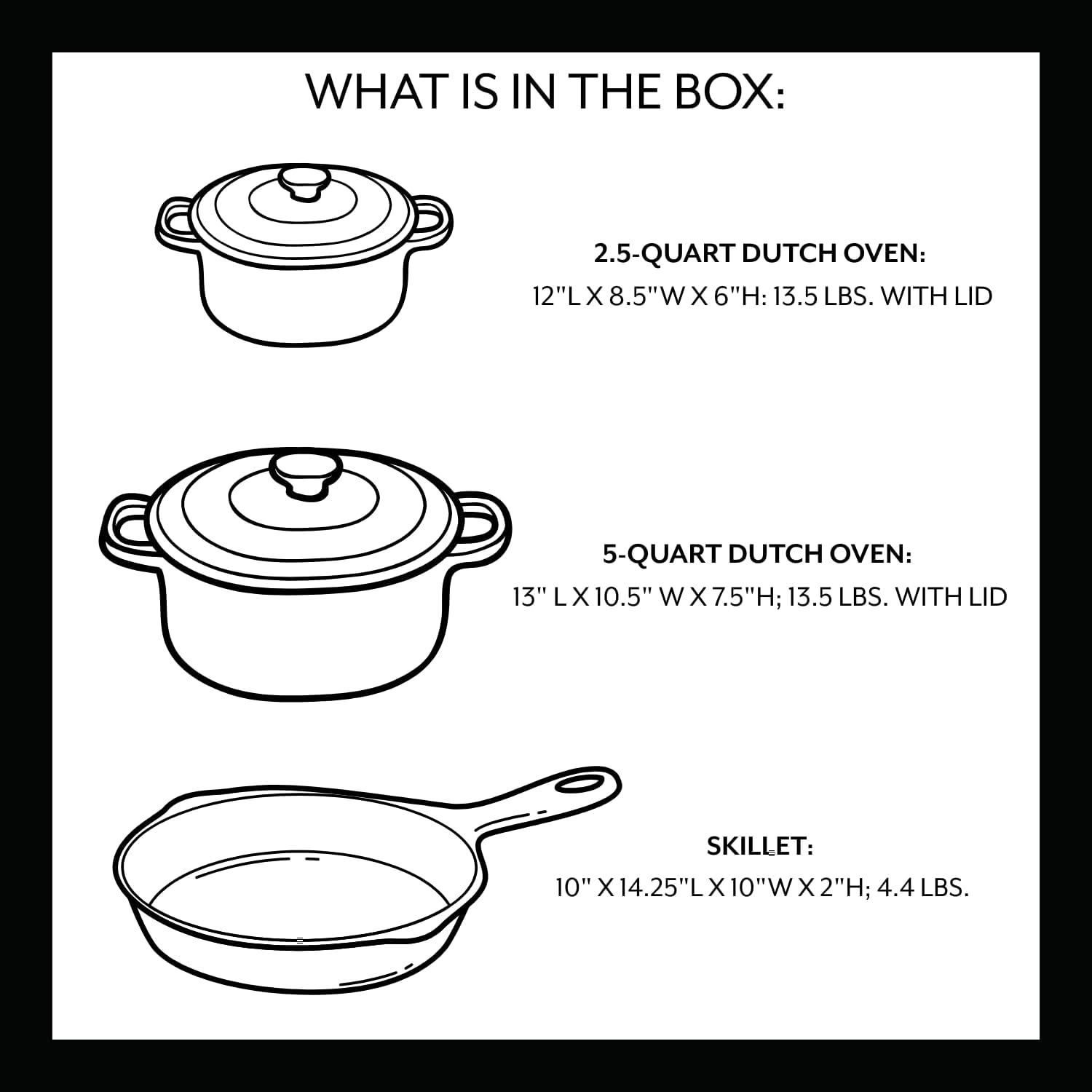 WHAT IS IN THE BOX:

2.5-QUART DUTCH OVEN:
12"L X 8.5"W X 6"H: 13.5 LBS. WITH LID

5-QUART DUTCH OVEN:
13" L X 10.5" W X 7.5"H; 13.5 LBS. WITH LID

SKILLET:
10" X 14.25"L X 10"W X 2"H; 4.4 LBS.