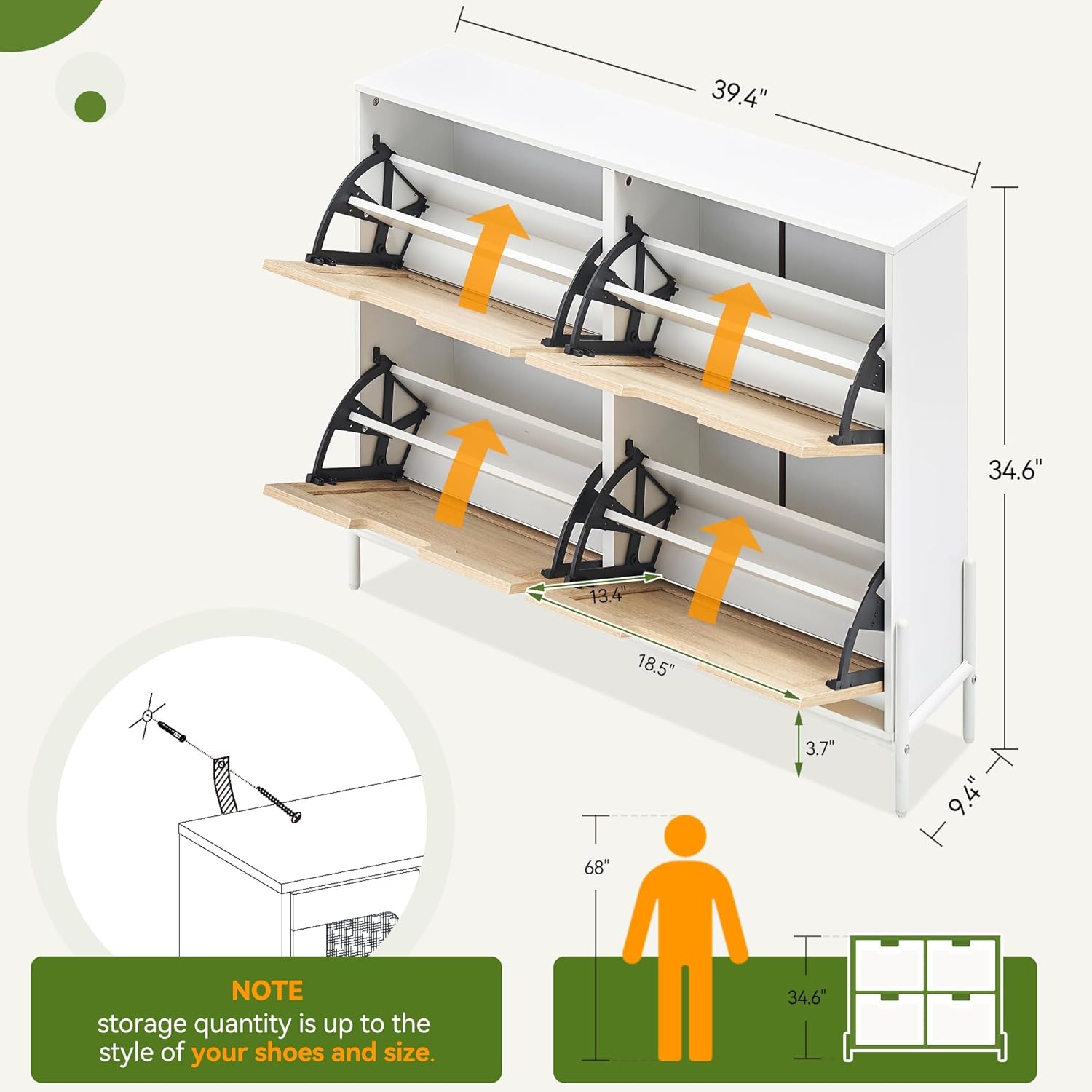 39.4"

34.6"

13.4"

18.5"

3.7"

9.4"

68"

34.6"

NOTE
storage quantity is up to the style of your shoes and size.