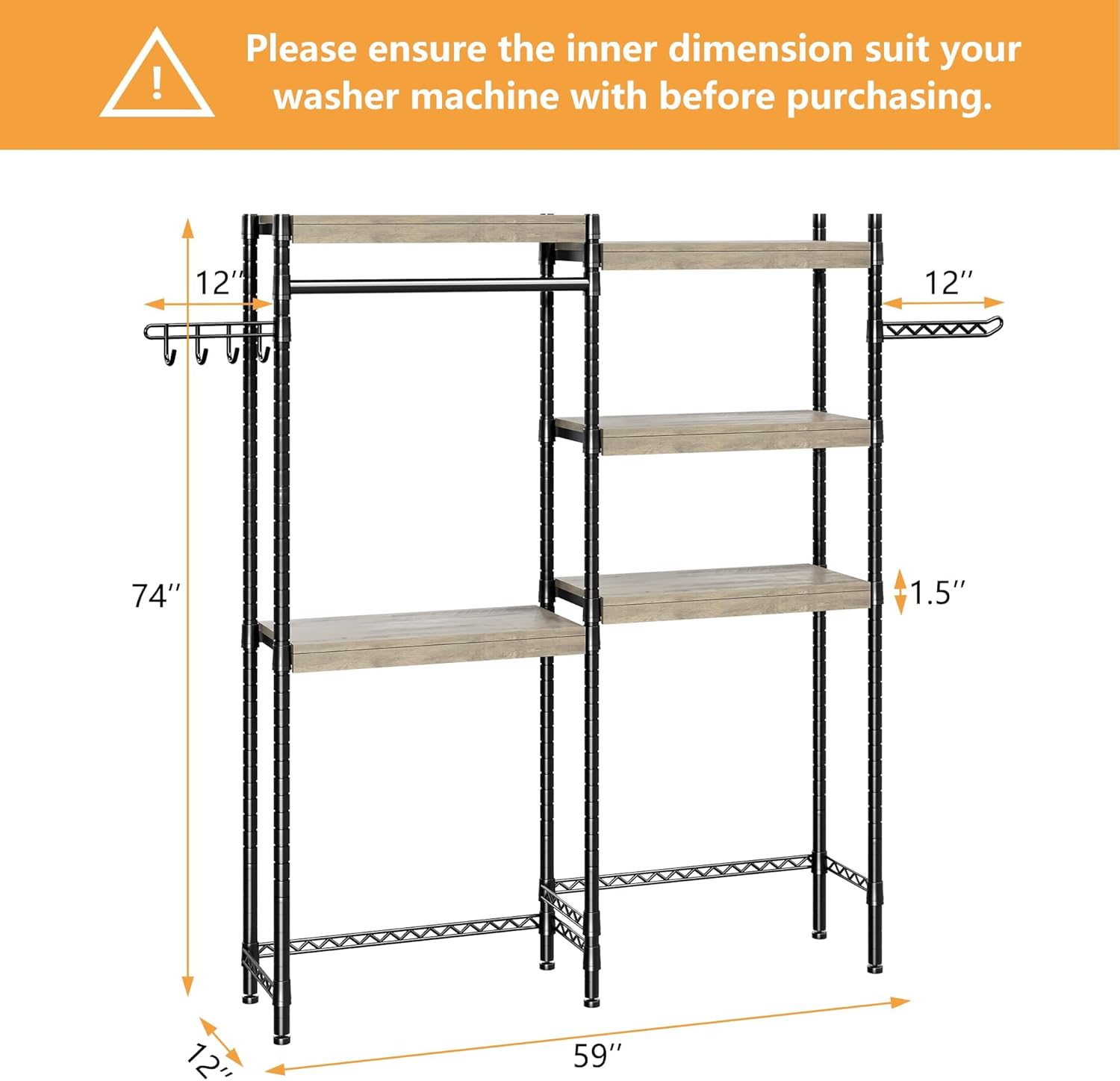 !

Please ensure the inner dimension suit your washer machine with before purchasing.

12''

12''

74''

1.5''

12''

59''