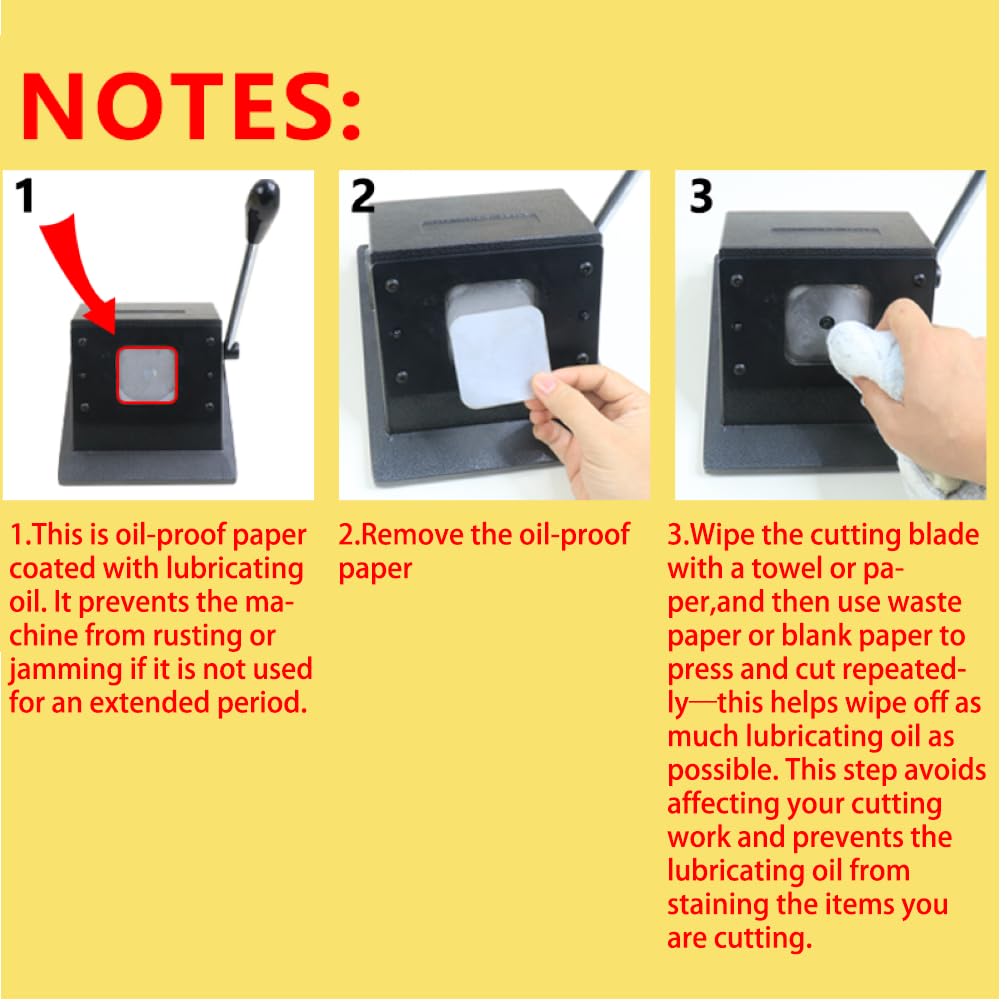 NOTES:

1

2

3

1.This is oil-proof paper coated with lubricating oil. It prevents the machine from rusting or jamming if it is not used for an extended period.

2.Remove the oil-proof paper

3.Wipe the cutting blade with a towel or paper,and then use waste paper or blank paper to press and cut repeatedly—this helps wipe off as much lubricating oil as possible. This step avoids affecting your cutting work and prevents the lubricating oil from staining the items you are cutting.