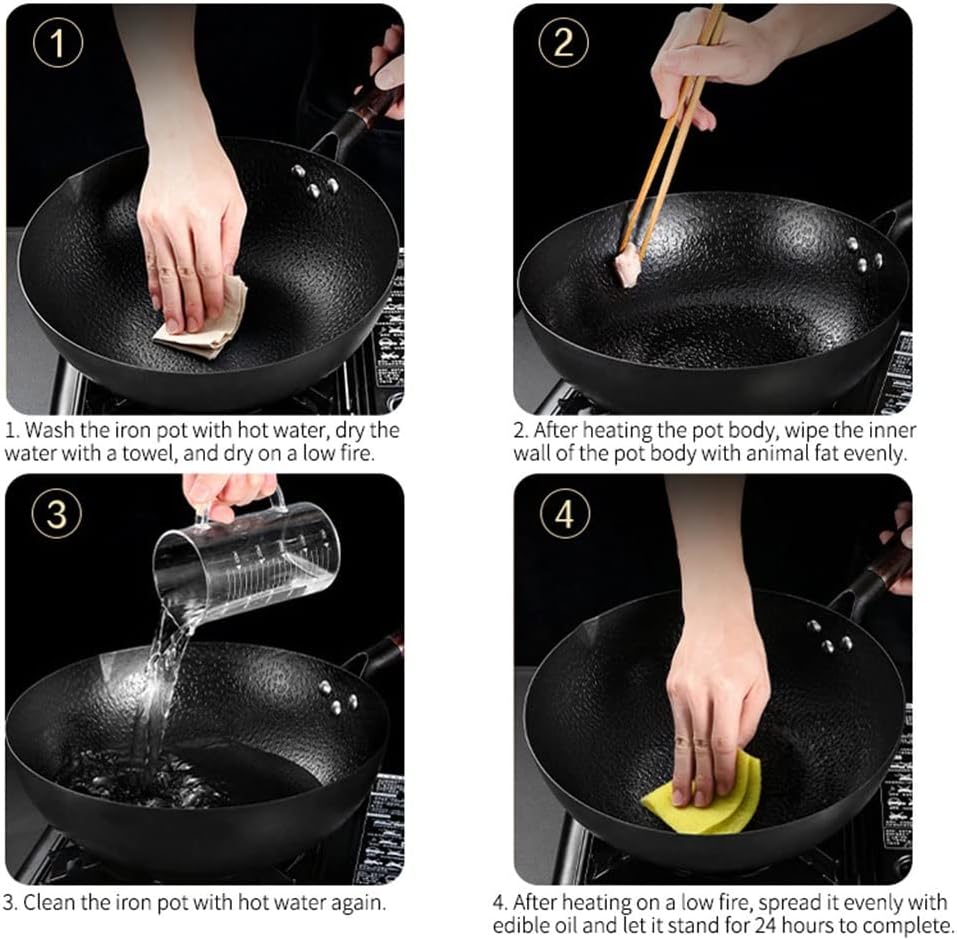 1

1. Wash the iron pot with hot water, dry the water with a towel, and dry on a low fire.

2

2. After heating the pot body, wipe the inner wall of the pot body with animal fat evenly.

3

3. Clean the iron pot with hot water again.

4

4. After heating on a low fire, spread it evenly with edible oil and let it stand for 24 hours to complete.