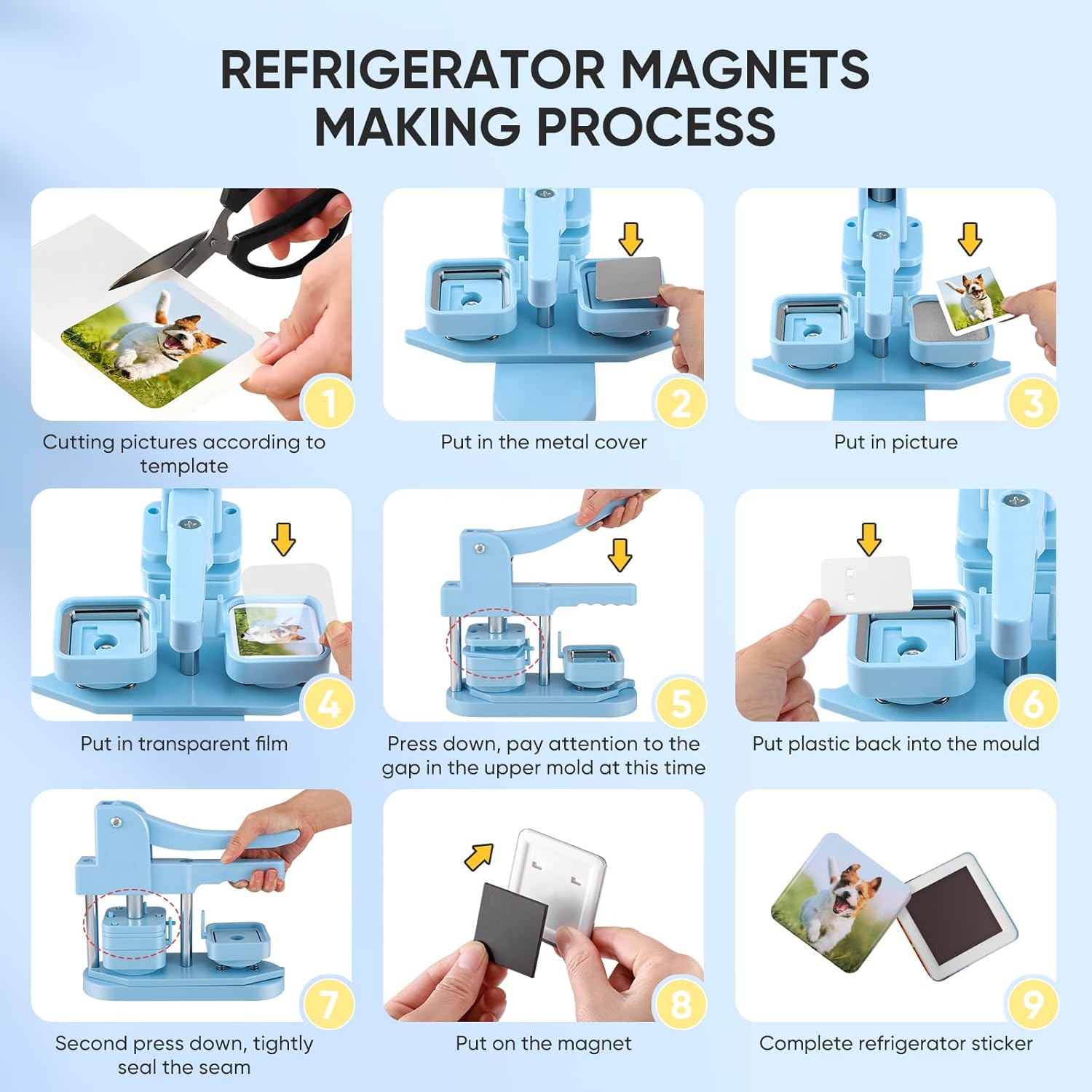 REFRIGERATOR MAGNETS MAKING PROCESS

1
Cutting pictures according to template

2
Put in the metal cover

3
Put in picture

4
Put in transparent film

5
Press down, pay attention to the gap in the upper mold at this time

6
Put plastic back into the mould

7
Second press down, tightly seal the seam

8
Put on the magnet

9
Complete refrigerator sticker