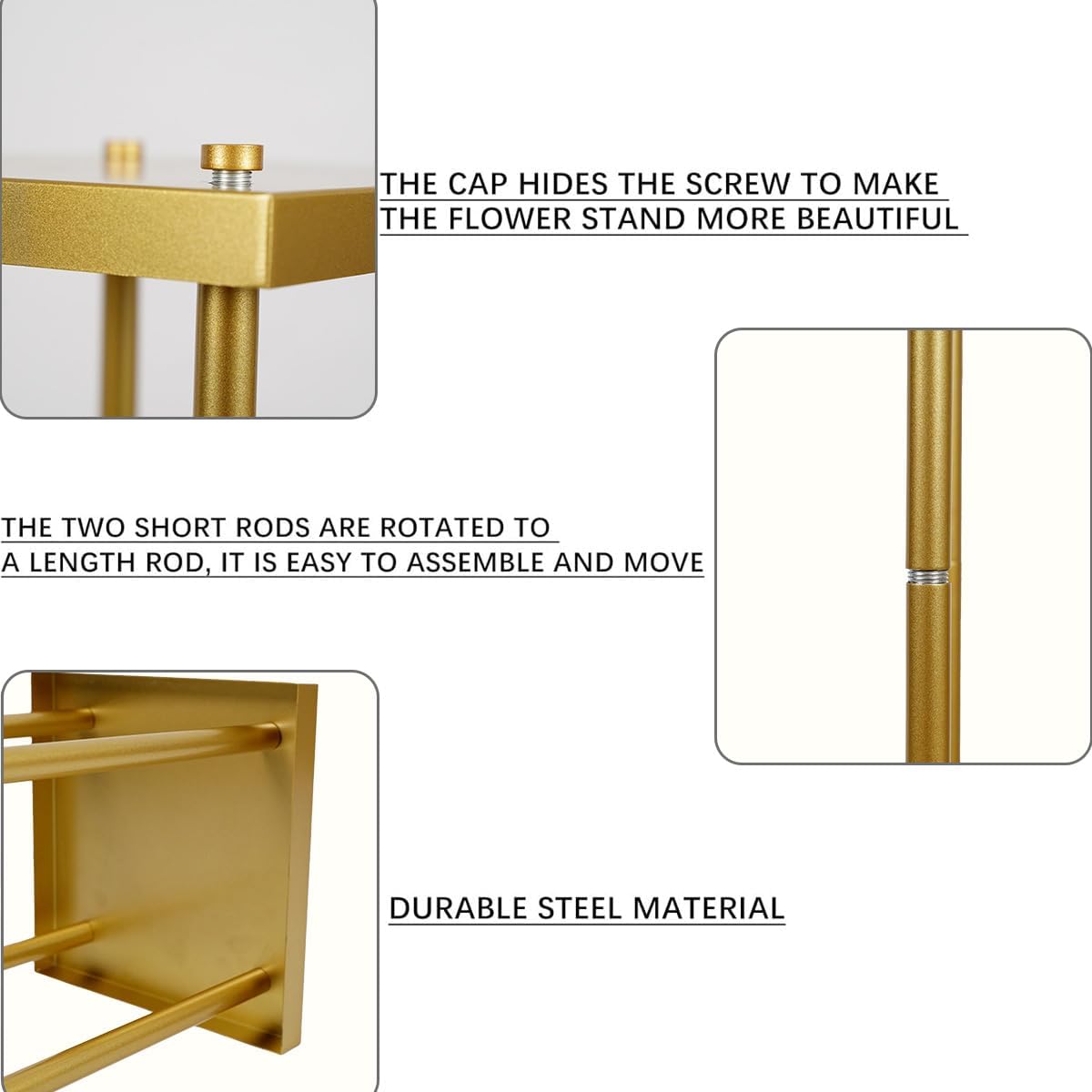 THE CAP HIDES THE SCREW TO MAKE THE FLOWER STAND MORE BEAUTIFUL

THE TWO SHORT RODS ARE ROTATED TO A LENGTH ROD, IT IS EASY TO ASSEMBLE AND MOVE

DURABLE STEEL MATERIAL