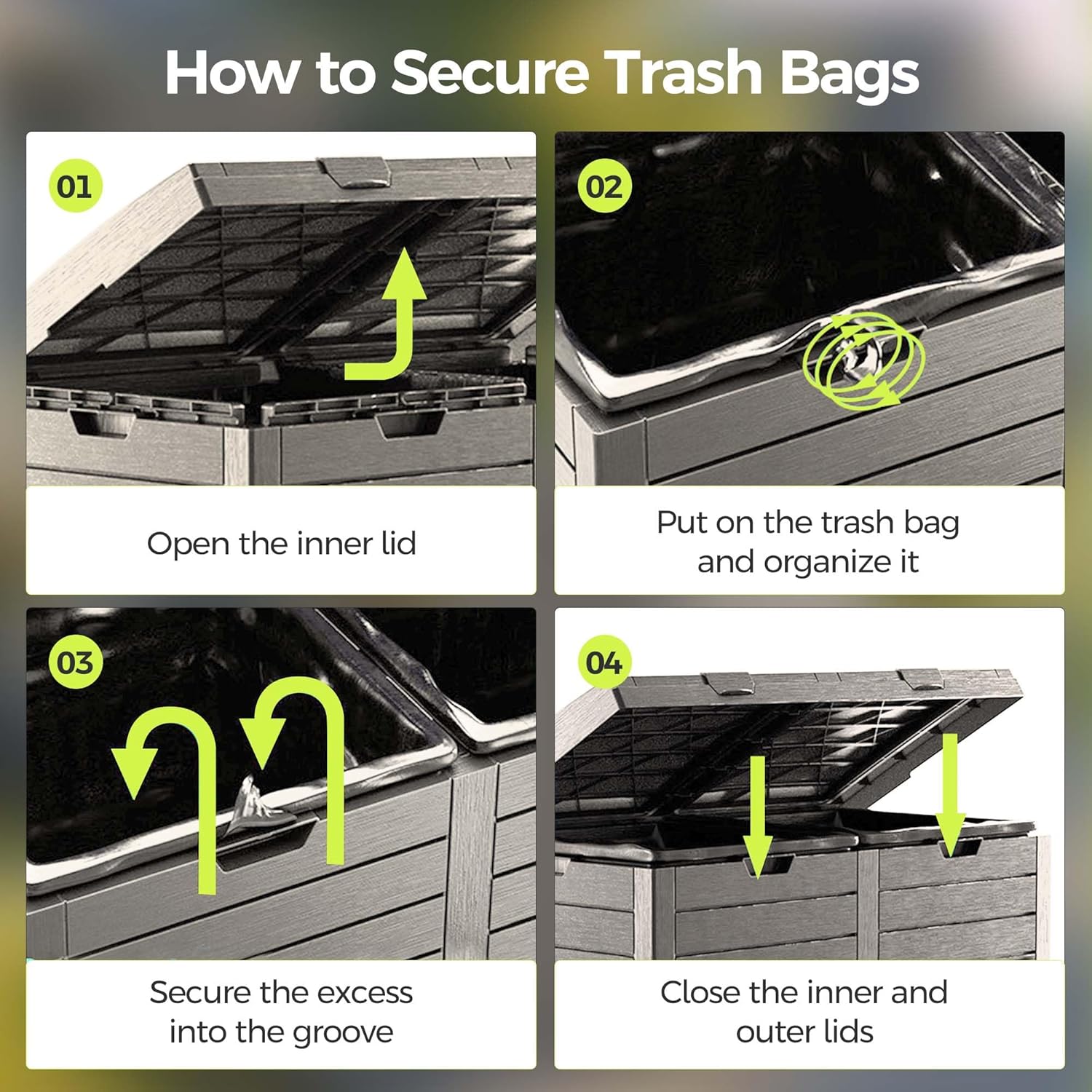 How to Secure Trash Bags

01

Open the inner lid

02

Put on the trash bag and organize it

03

Secure the excess into the groove

04

Close the inner and outer lids