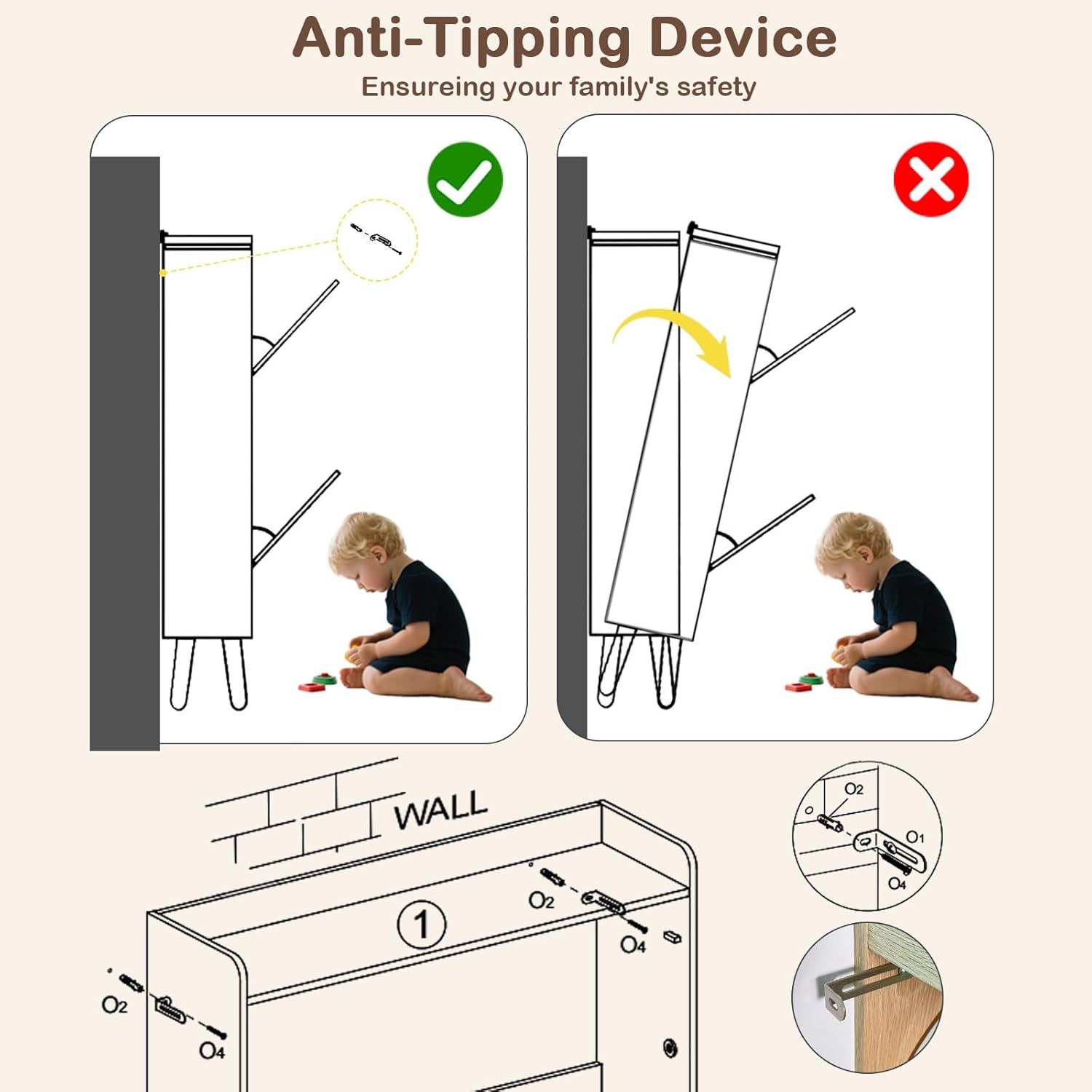 Anti-Tipping Device

Ensureing your family's safety

WALL

1

O2

O4

O2

O4

O2

O1

O4