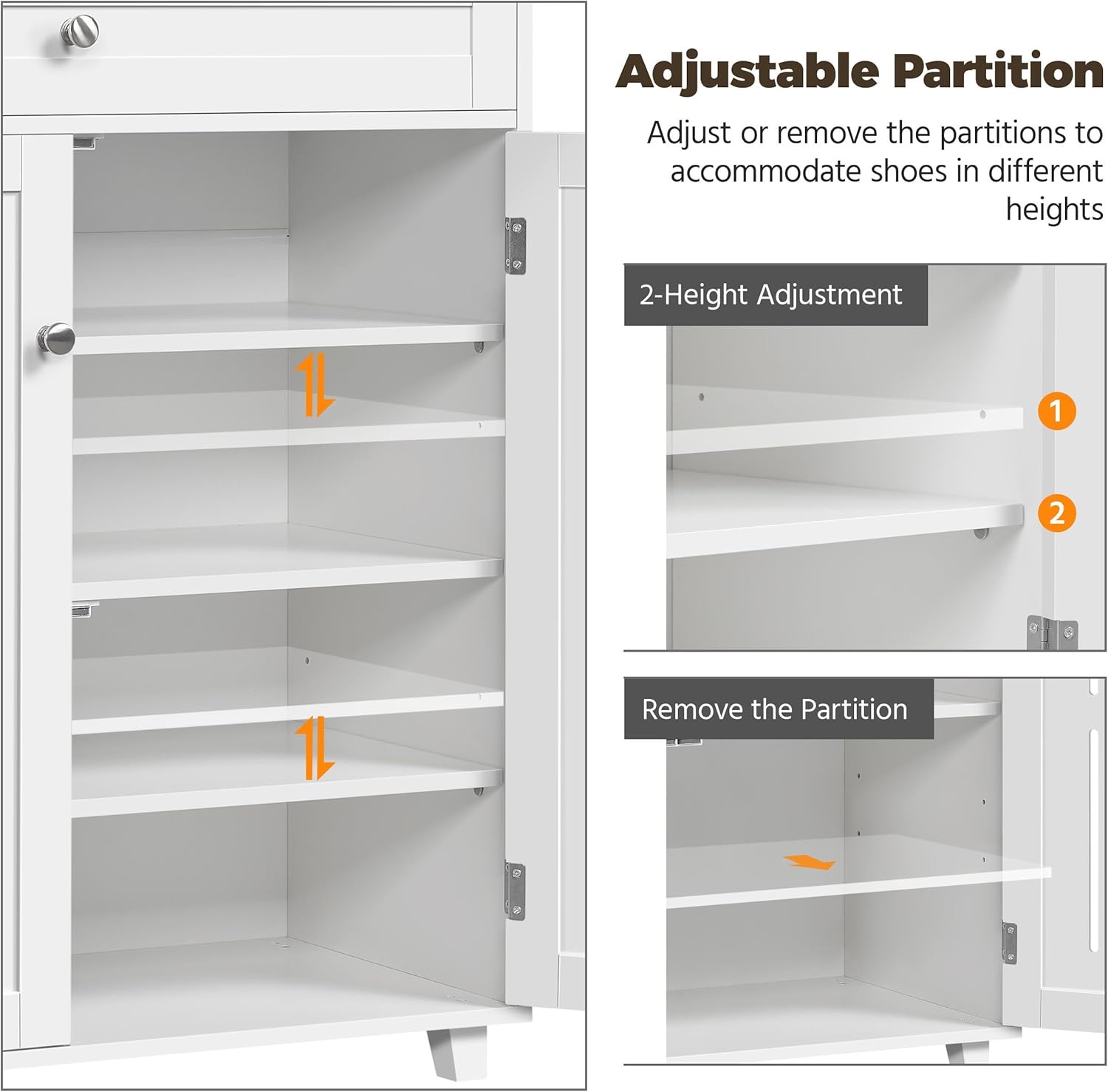 Adjustable Partition

Adjust or remove the partitions to accommodate shoes in different heights

2-Height Adjustment

1

2

Remove the Partition