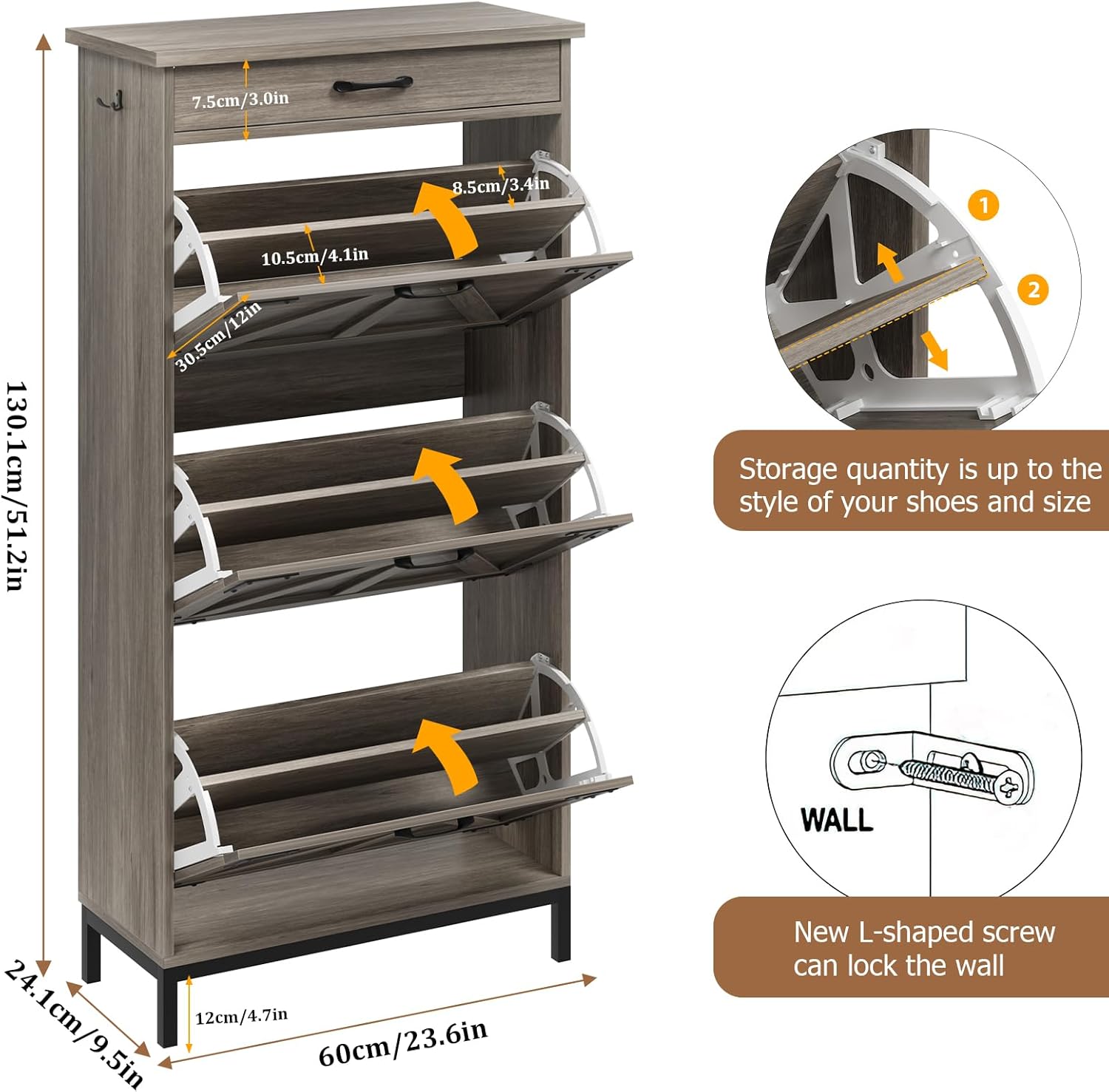 130.1cm/51.2in

7.5cm/3.0in

8.5cm/3.4in

10.5cm/4.1in

30.5cm/12in

24.1cm/9.5in

12cm/4.7in

60cm/23.6in

1

2

Storage quantity is up to the style of your shoes and size

WALL

New L-shaped screw can lock the wall