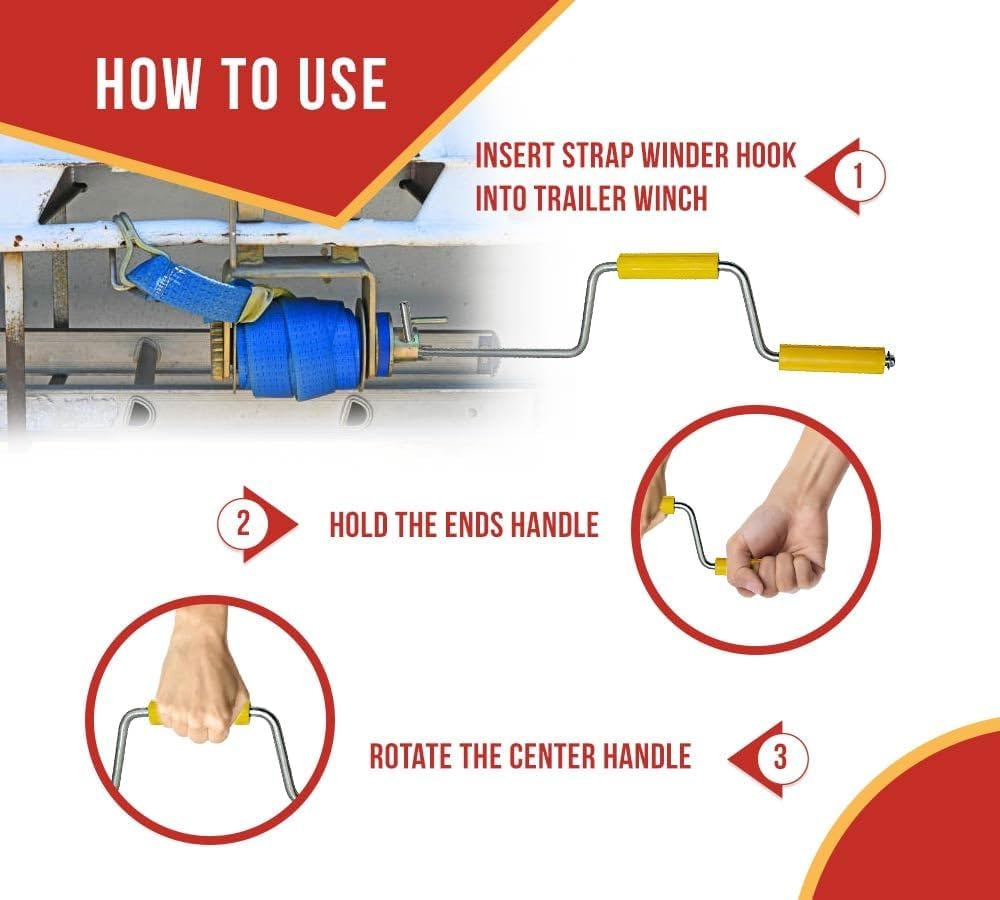 HOW TO USE

INSERT STRAP WINDER HOOK INTO TRAILER WINCH

1

2

HOLD THE ENDS HANDLE

ROTATE THE CENTER HANDLE

3