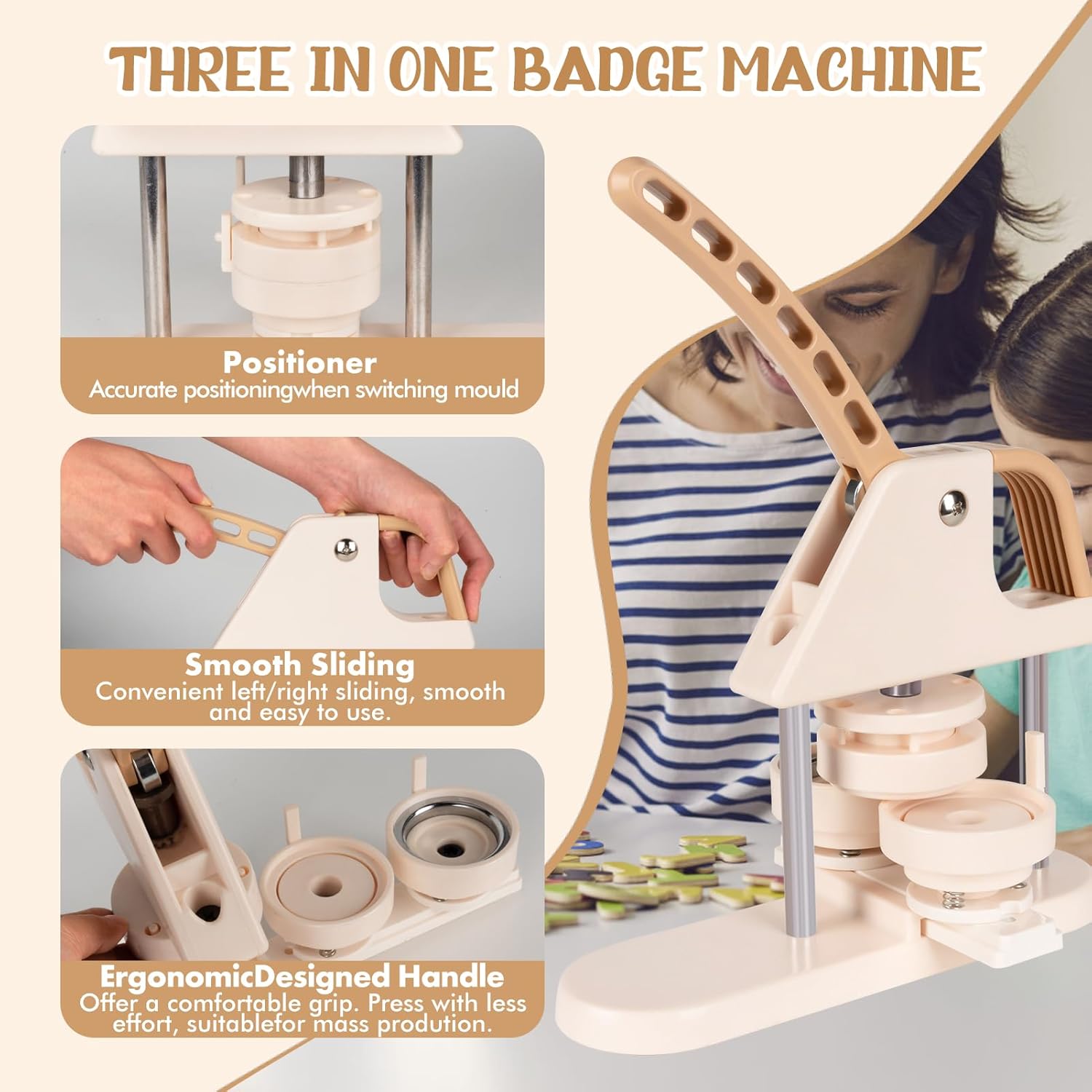 THREE IN ONE BADGE MACHINE

Positioner
Accurate positioningwhen switching mould

Smooth Sliding
Convenient left/right sliding, smooth and easy to use.

ErgonomicDesigned Handle
Offer a comfortable grip. Press with less effort, suitablefor mass prodution.