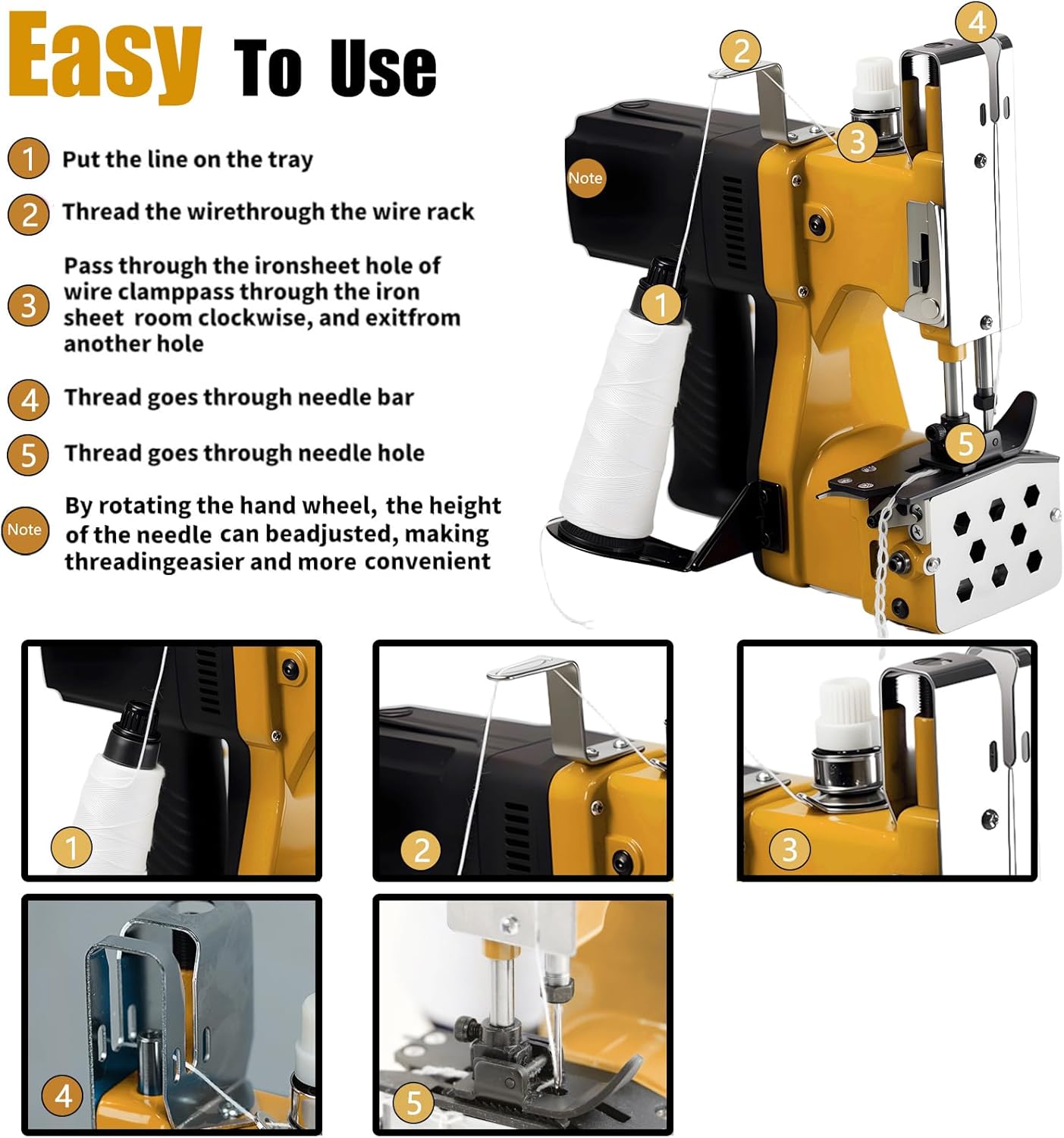 Easy To Use

1 Put the line on the tray

2 Thread the wirethrough the wire rack

3 Pass through the ironsheet hole of wire clamppass through the iron sheet room clockwise, and exitfrom another hole

4 Thread goes through needle bar

5 Thread goes through needle hole

Note By rotating the hand wheel, the height of the needle can beadjusted, making threadingeasier and more convenient

2

4

3

Note

1

5

1

2

3

4

5