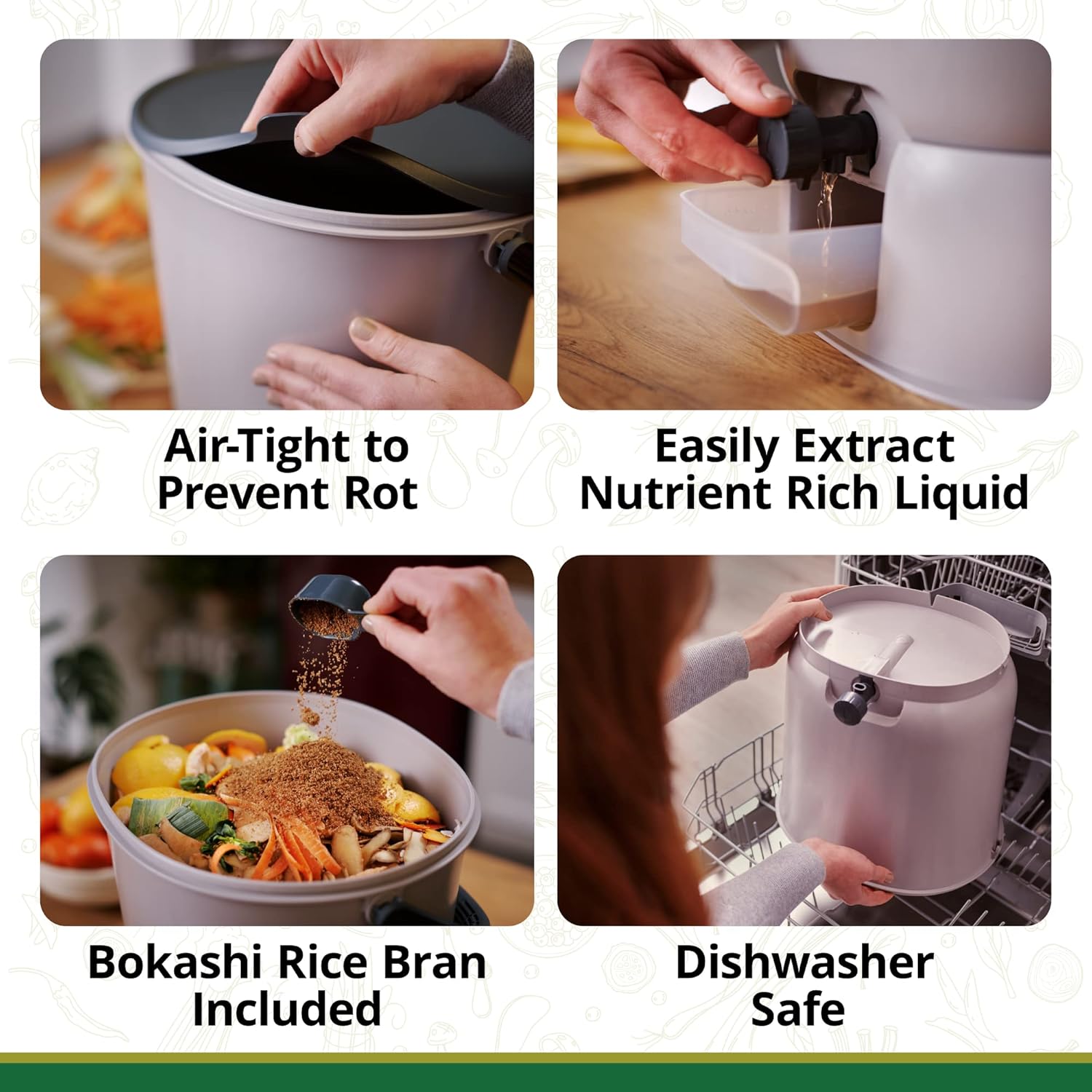 Air-Tight to Prevent Rot

Easily Extract Nutrient Rich Liquid

Bokashi Rice Bran Included

Dishwasher Safe