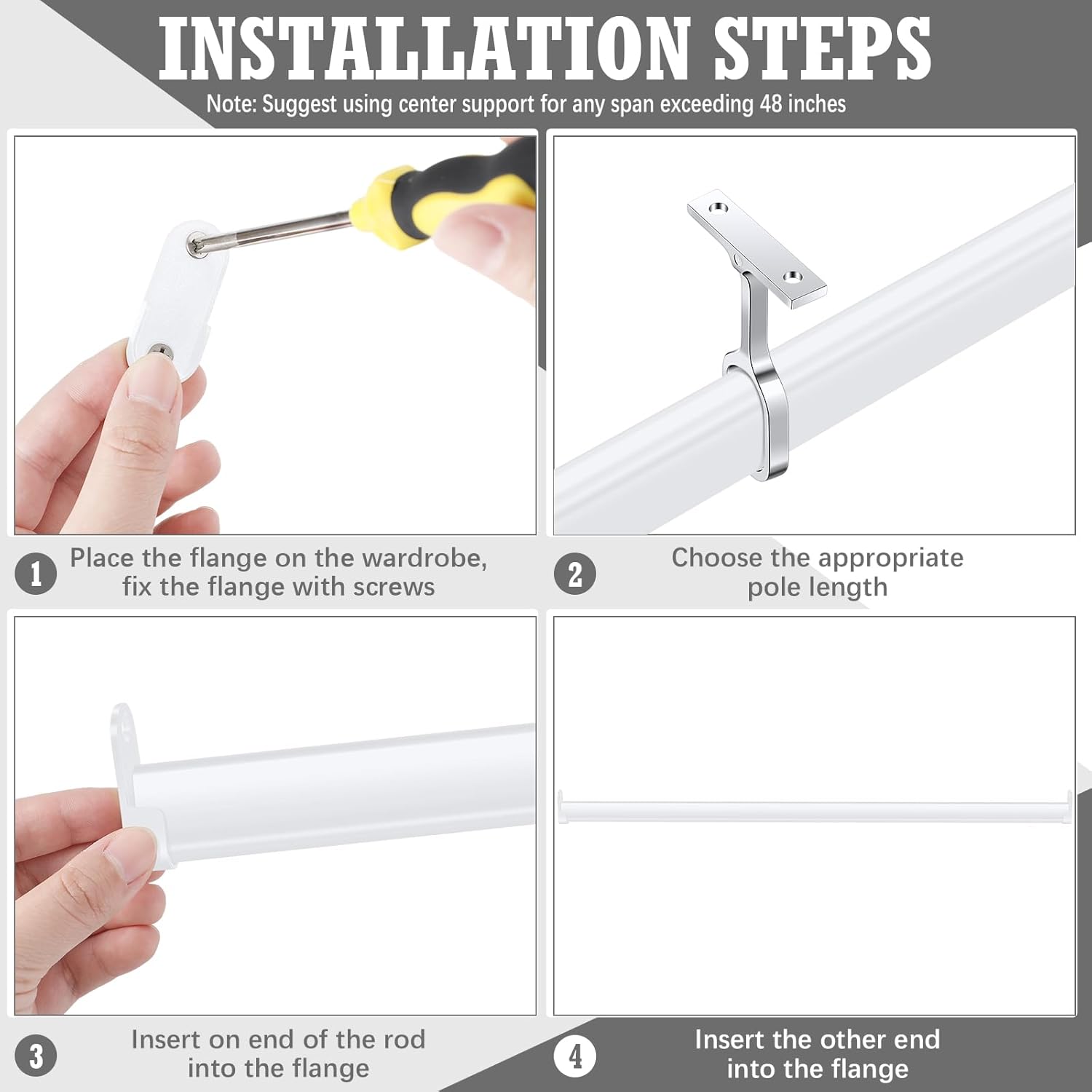 INSTALLATION STEPS

Note: Suggest using center support for any span exceeding 48 inches

1 Place the flange on the wardrobe, fix the flange with screws

2 Choose the appropriate pole length

3 Insert on end of the rod into the flange

4 Insert the other end into the flange