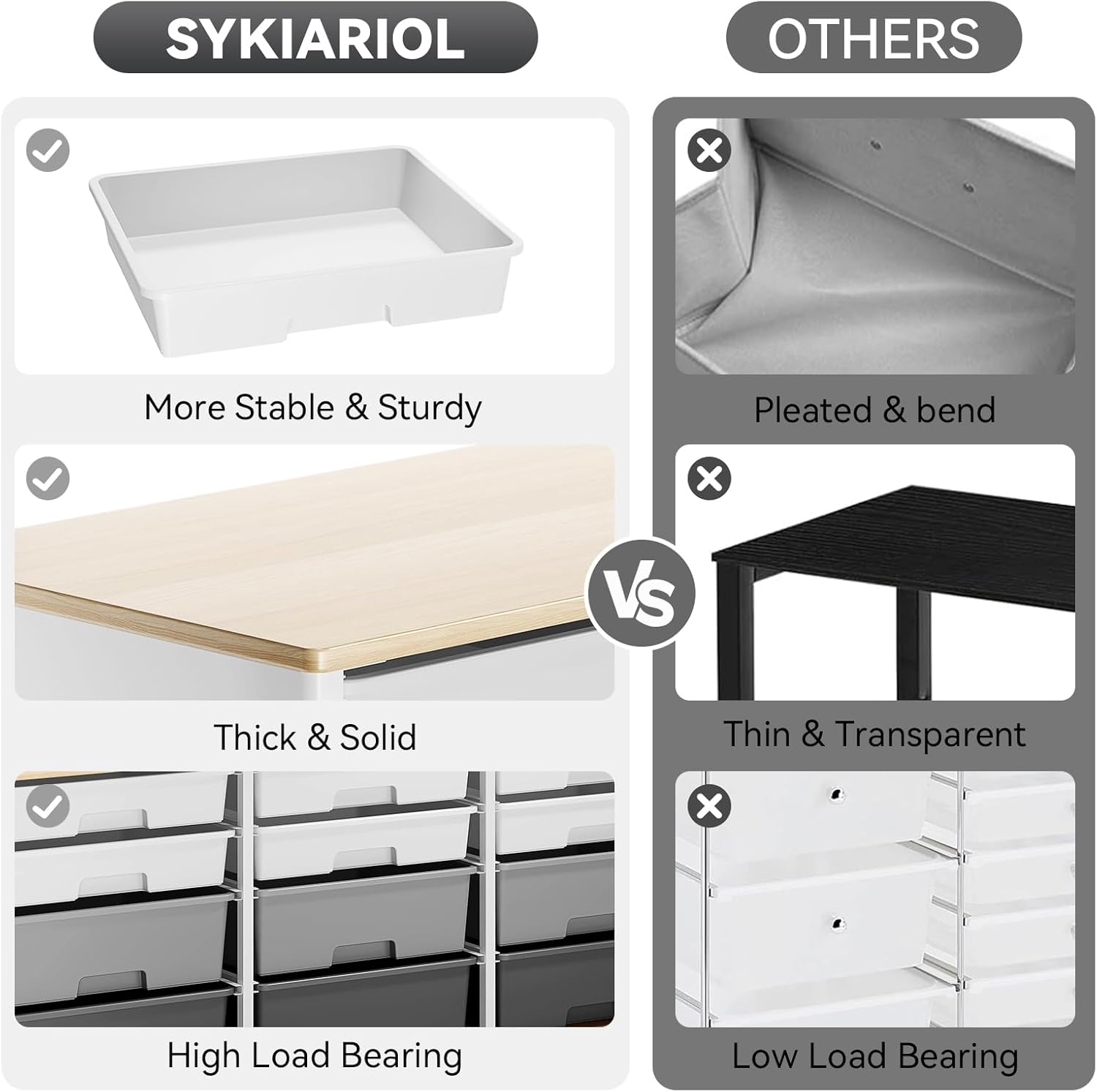 SYKIARIOL

More Stable & Sturdy

Thick & Solid

High Load Bearing

VS

OTHERS

Pleated & bend

Thin & Transparent

Low Load Bearing