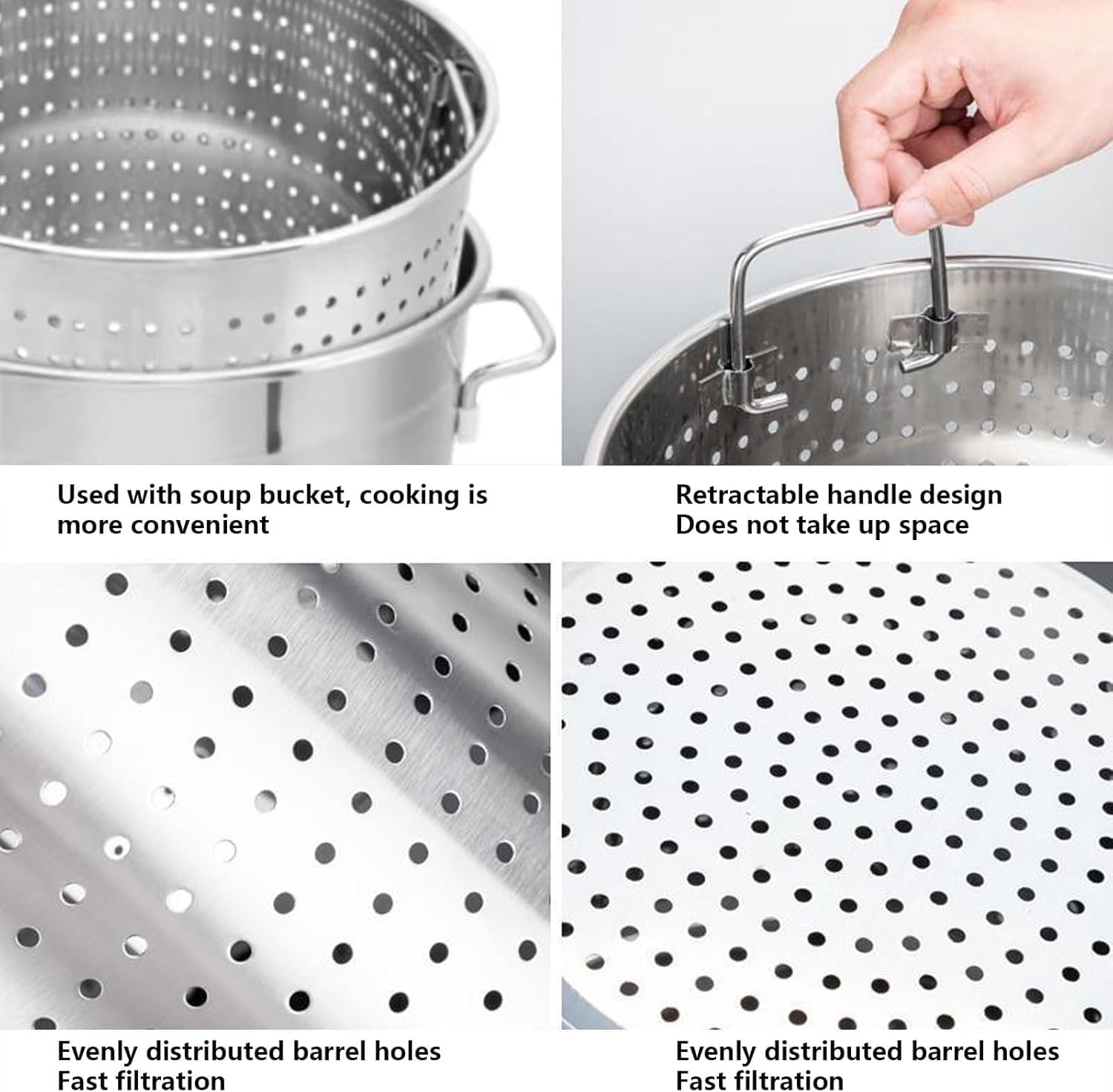 Used with soup bucket, cooking is more convenient

Retractable handle design
Does not take up space

Evenly distributed barrel holes
Fast filtration

Evenly distributed barrel holes
Fast filtration